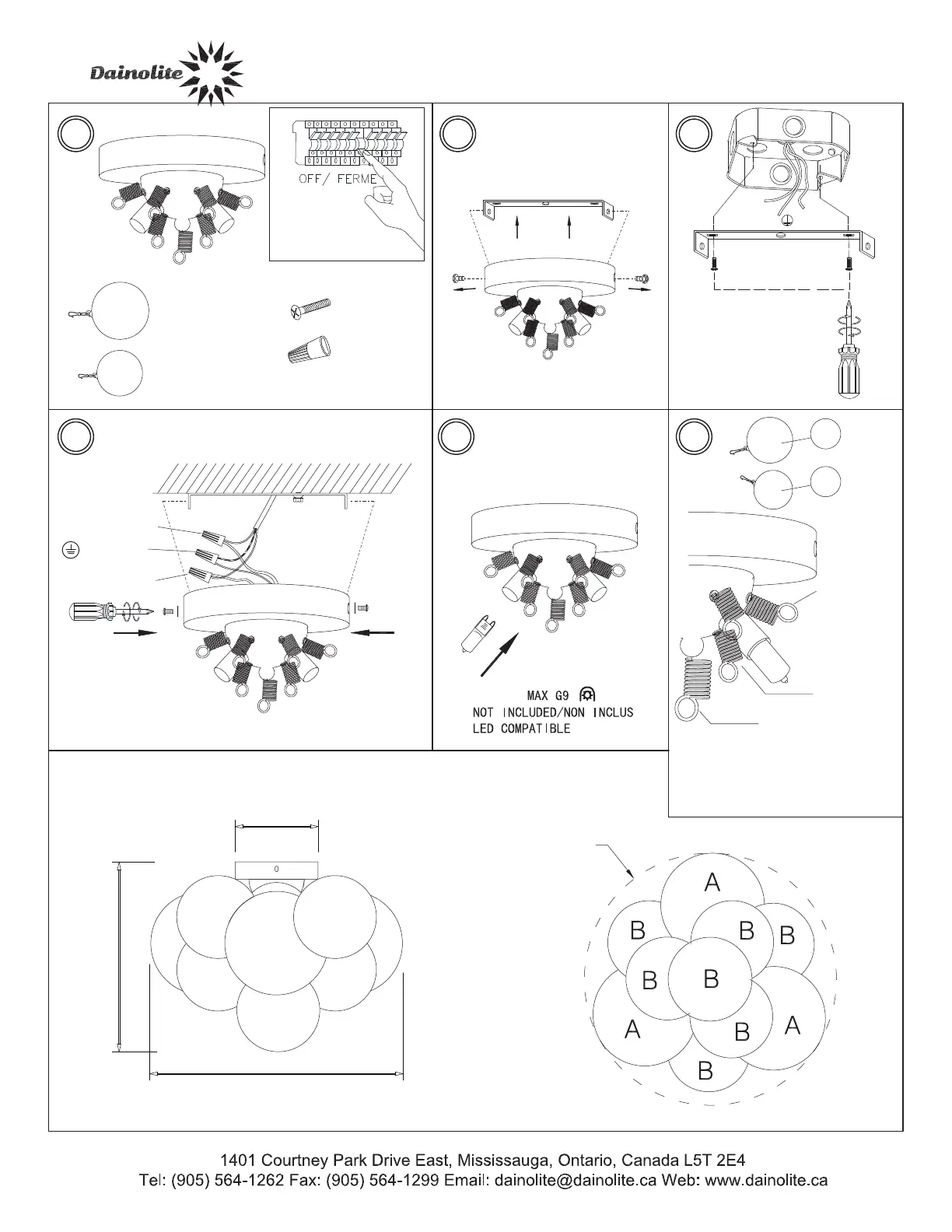 Dainolite

OFF/ FERME

MAX G9
NOT INCLUDED/NON INCLUS
LED COMPATIBLE

0

A
B B B
B B
A B A
B

1401 Courtney Park Drive East, Mississauga, Ontario, Canada L5T 2E4
Tel: (905) 564-1262 Fax: (905) 564-1299 Email: dainolite@dainolite.ca Web: www.dainolite.ca