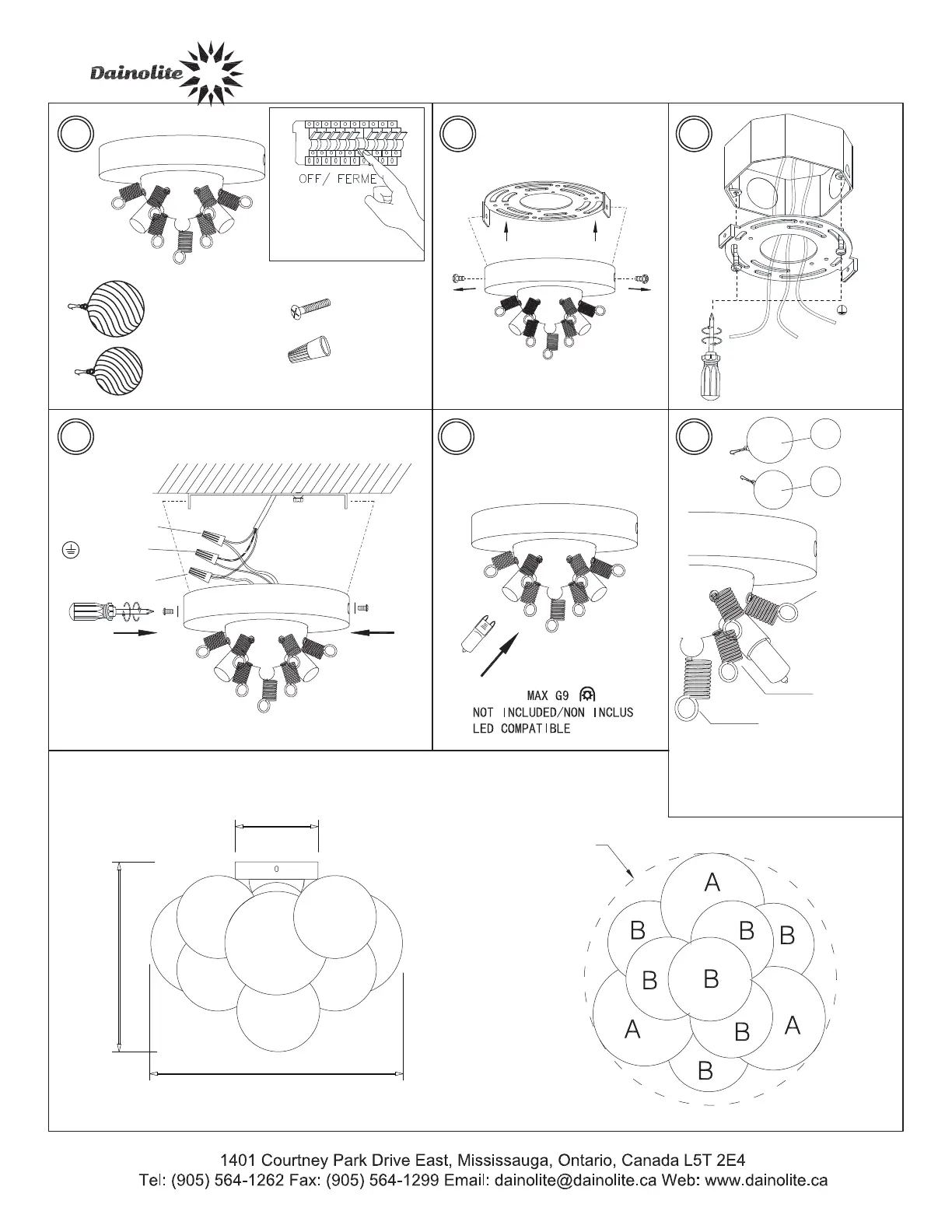 Dainolite

OFF/ FERME

MAX G9
NOT INCLUDED/NON INCLUS
LED COMPATIBLE

0

A
B
B
B
B
B
A
B
A
B

1401 Courtney Park Drive East, Mississauga, Ontario, Canada L5T 2E4
Tel: (905) 564-1262 Fax: (905) 564-1299 Email: dainolite@dainolite.ca Web: www.dainolite.ca