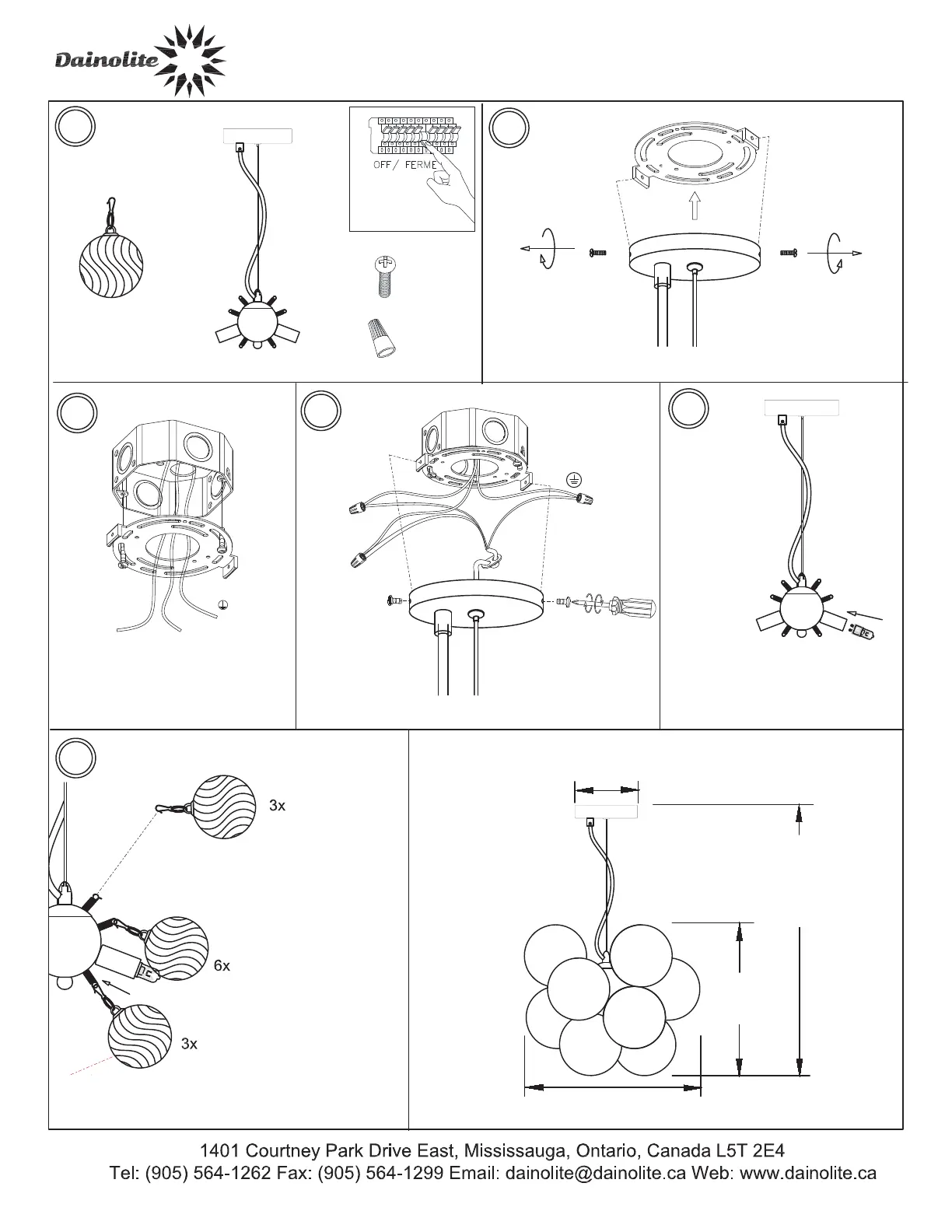 Dainolite

OFF/ FERME

3x

6x

3x

1401 Courtney Park Drive East, Mississauga, Ontario, Canada L5T 2E4
Tel: (905) 564-1262 Fax: (905) 564-1299 Email: dainolite@dainolite.ca Web: www.dainolite.ca