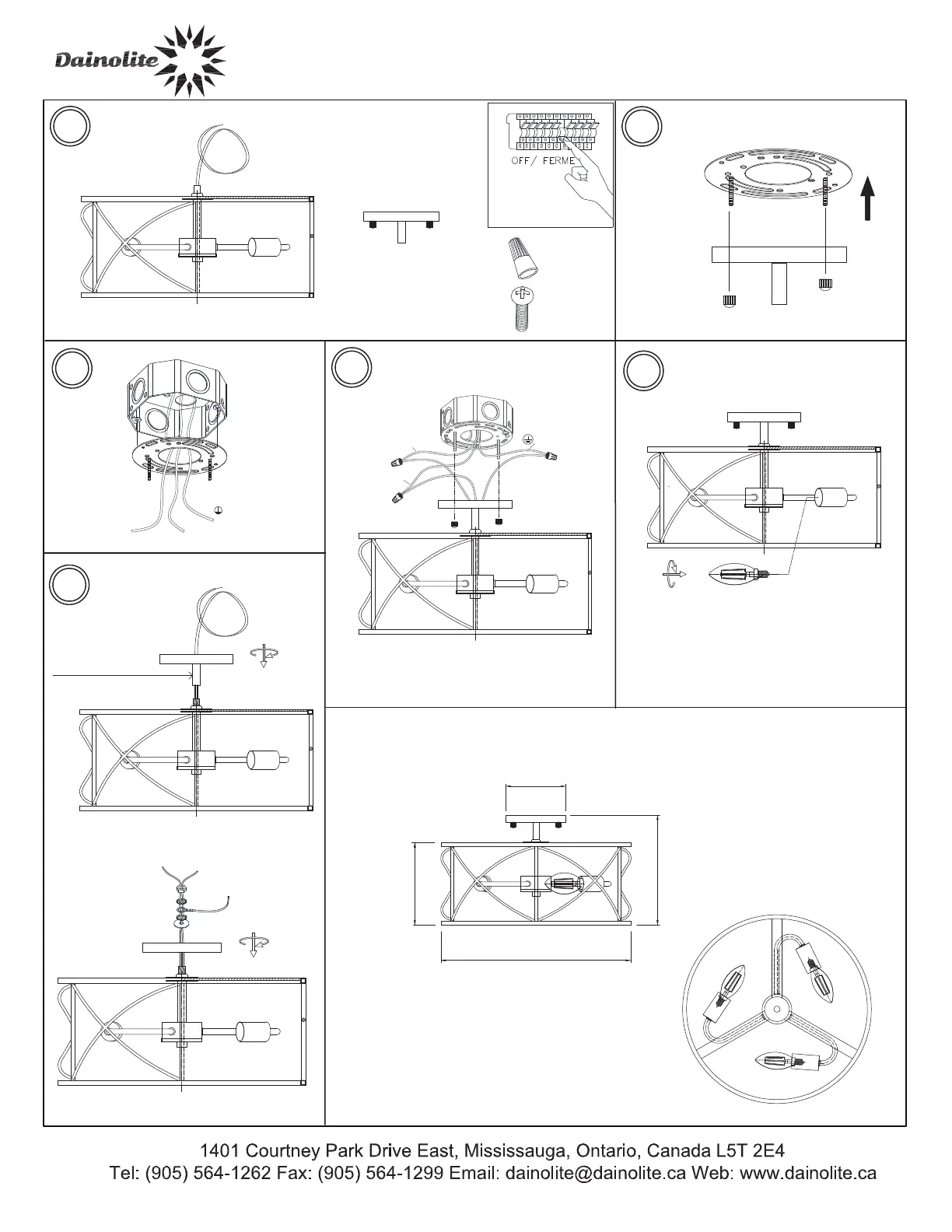 Dainolite

OFF/ FERME

1401 Courtney Park Drive East, Mississauga, Ontario, Canada L5T 2E4
Tel: (905) 564-1262 Fax: (905) 564-1299 Email: dainolite@dainolite.ca Web: www.dainolite.ca