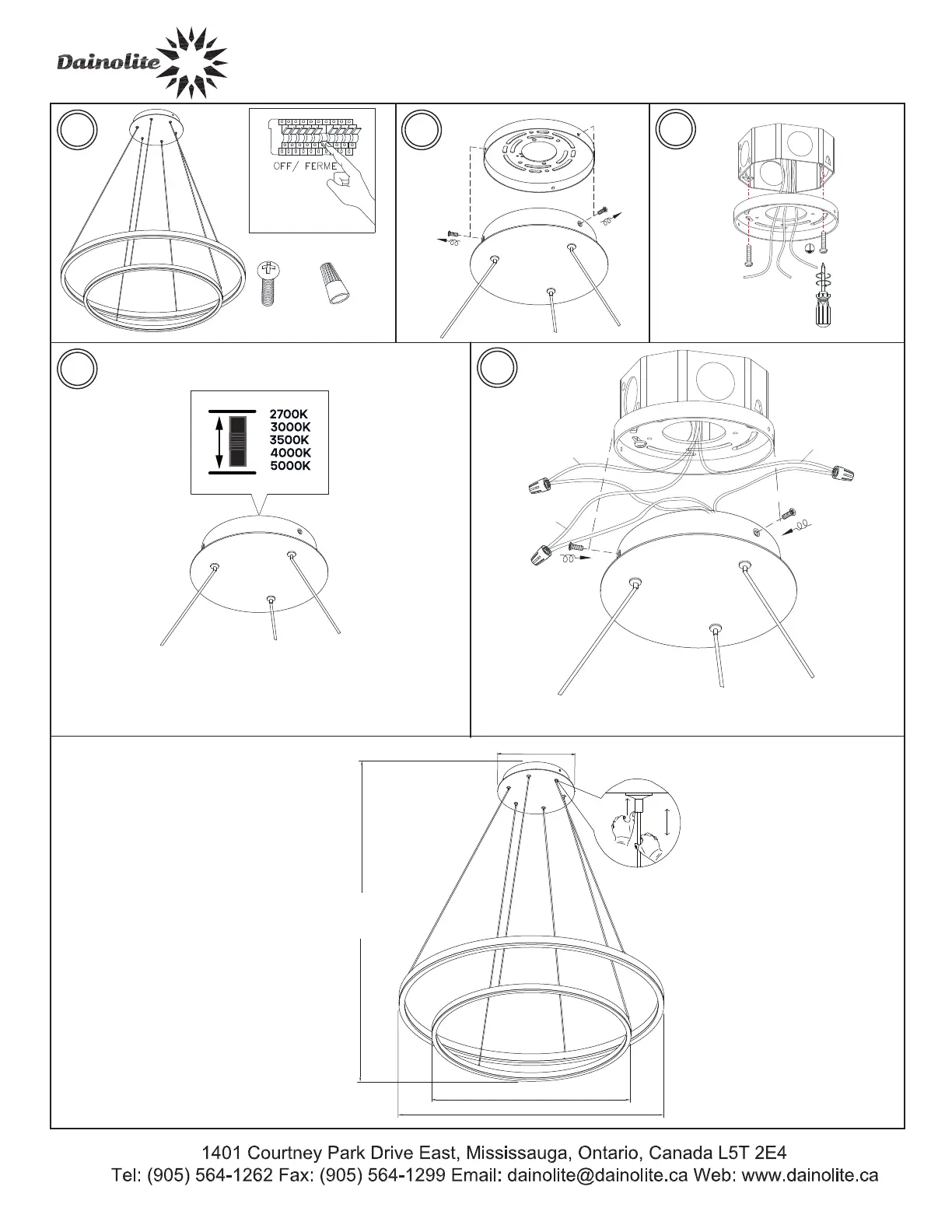 Dainolite

OFF/ FERME

2700K
3000K
3500K
4000K
5000K

1401 Courtney Park Drive East, Mississauga, Ontario, Canada L5T 2E4
Tel: (905) 564-1262 Fax: (905) 564-1299 Email: dainolite@dainolite.ca Web: www.dainolite.ca