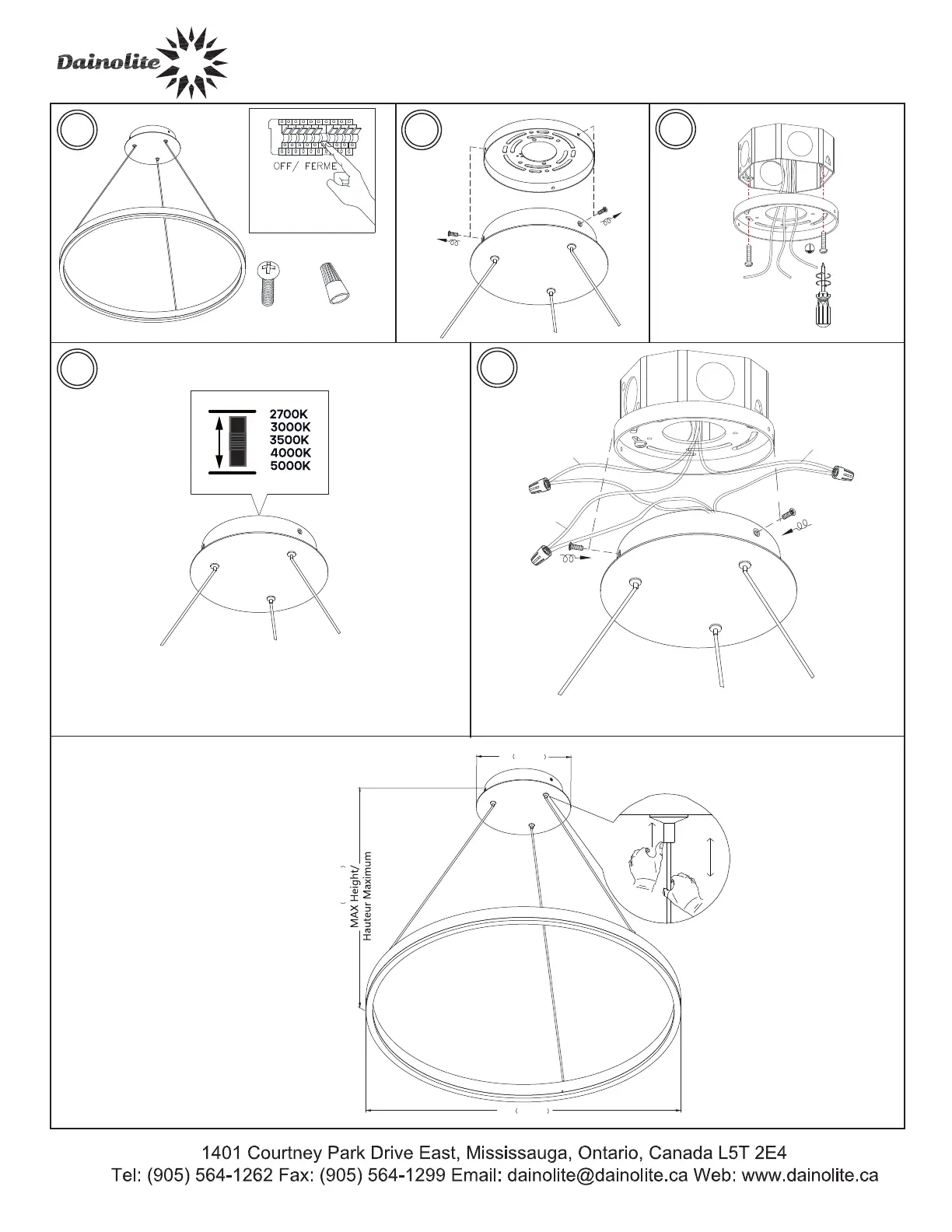 Dainolite

OFF/ FERME

2700K
3000K
3500K
4000K
5000K

( )

( )
MAX Height/
Hauteur Maximum

( )

1401 Courtney Park Drive East, Mississauga, Ontario, Canada L5T 2E4
Tel: (905) 564-1262 Fax: (905) 564-1299 Email: dainolite@dainolite.ca Web: www.dainolite.ca