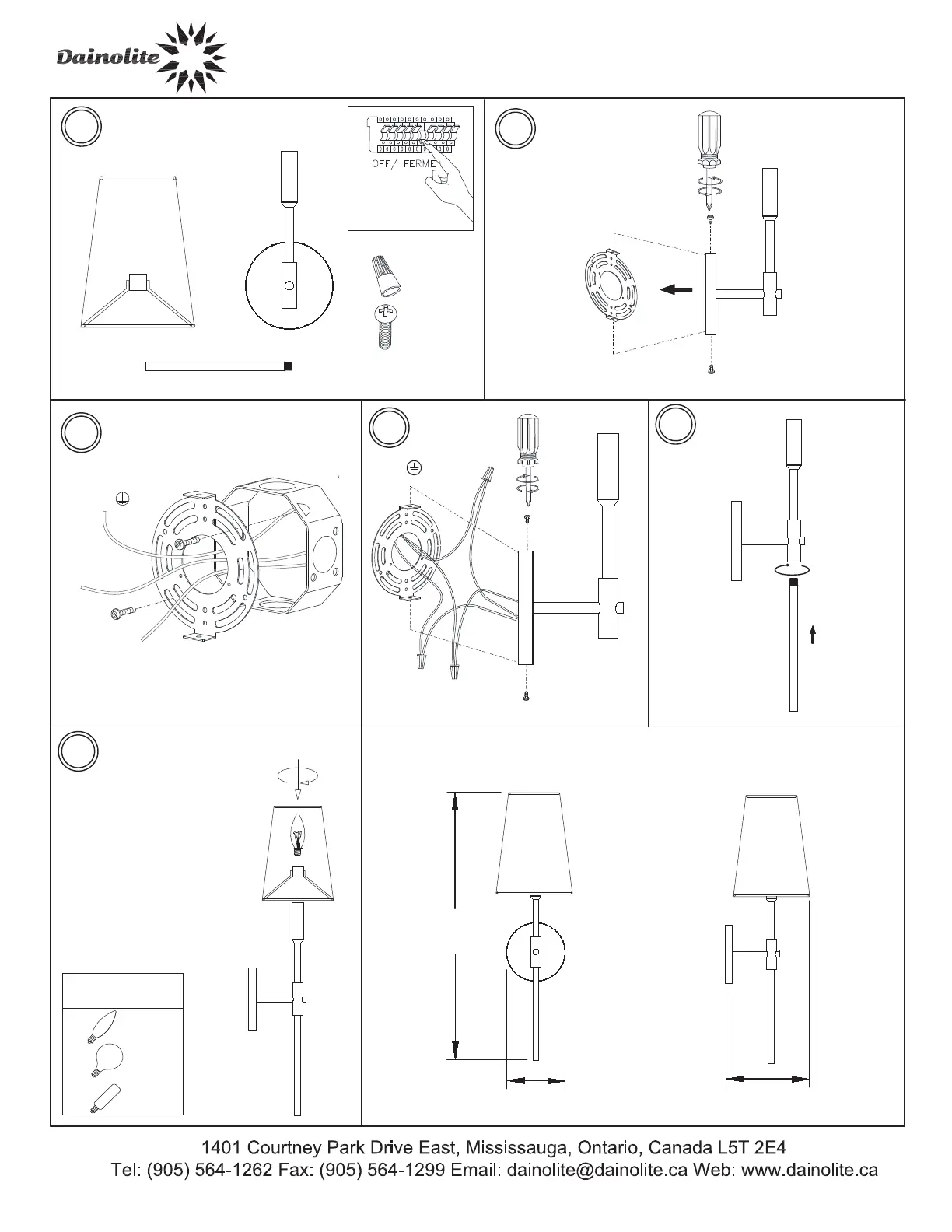 Dainolite

OFF/ FERME

1401 Courtney Park Drive East, Mississauga, Ontario, Canada L5T 2E4
Tel: (905) 564-1262 Fax: (905) 564-1299 Email: dainolite@dainolite.ca Web: www.dainolite.ca