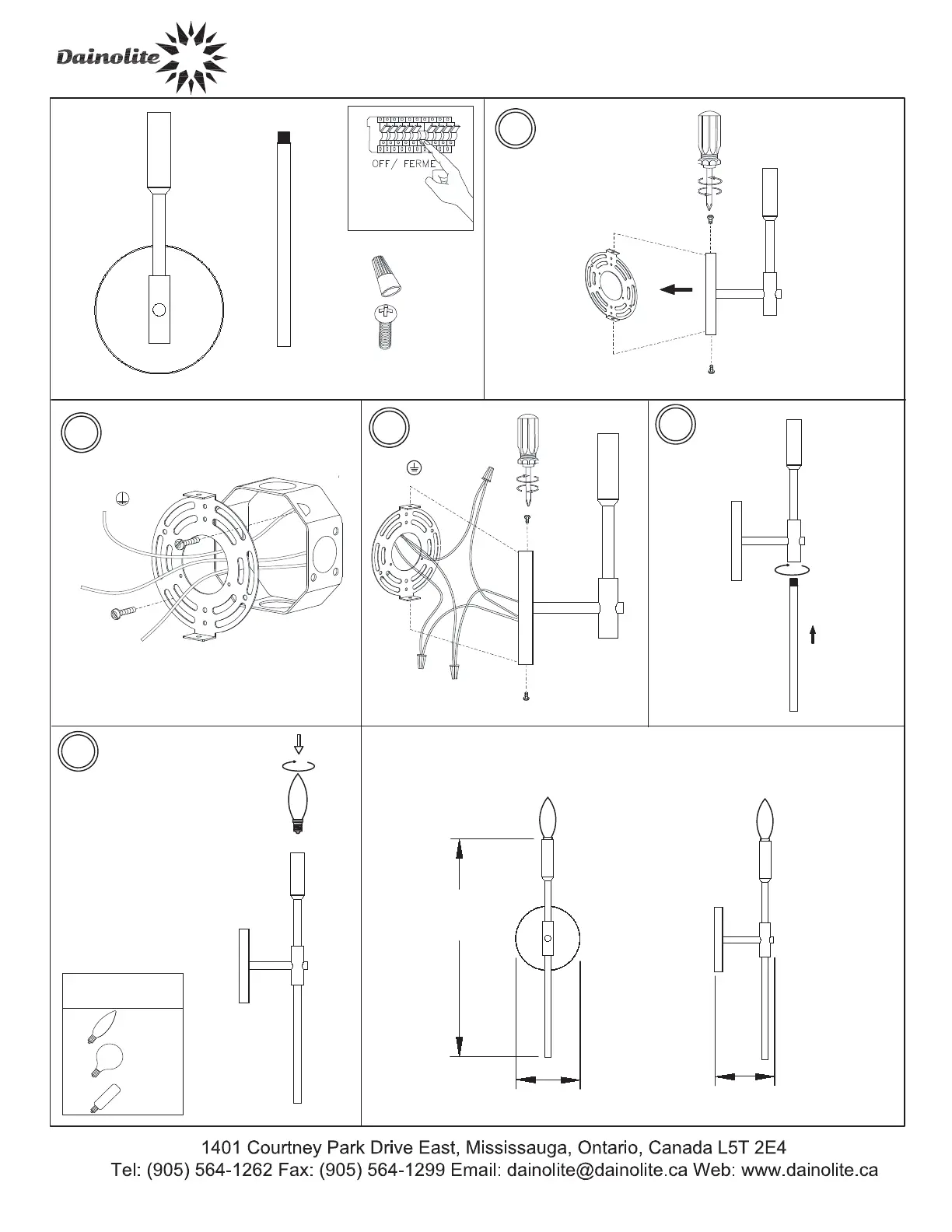 Dainolite

OFF/ FERME

1401 Courtney Park Drive East, Mississauga, Ontario, Canada L5T 2E4
Tel: (905) 564-1262 Fax: (905) 564-1299 Email: dainolite@dainolite.ca Web: www.dainolite.ca