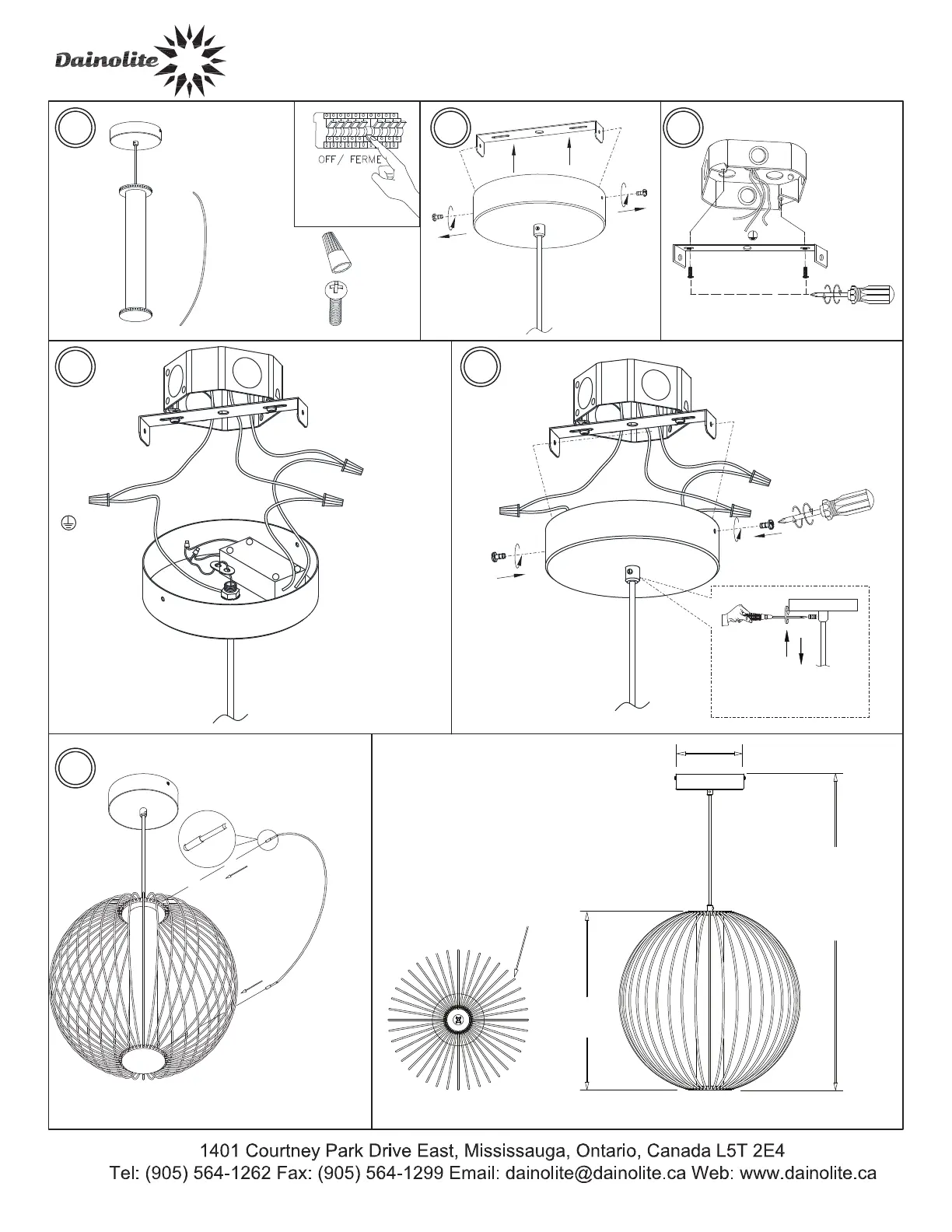 Dainolite

OFF / FERME

1401 Courtney Park Drive East, Mississauga, Ontario, Canada L5T 2E4
Tel: (905) 564-1262 Fax: (905) 564-1299 Email: dainolite@dainolite.ca Web: www.dainolite.ca