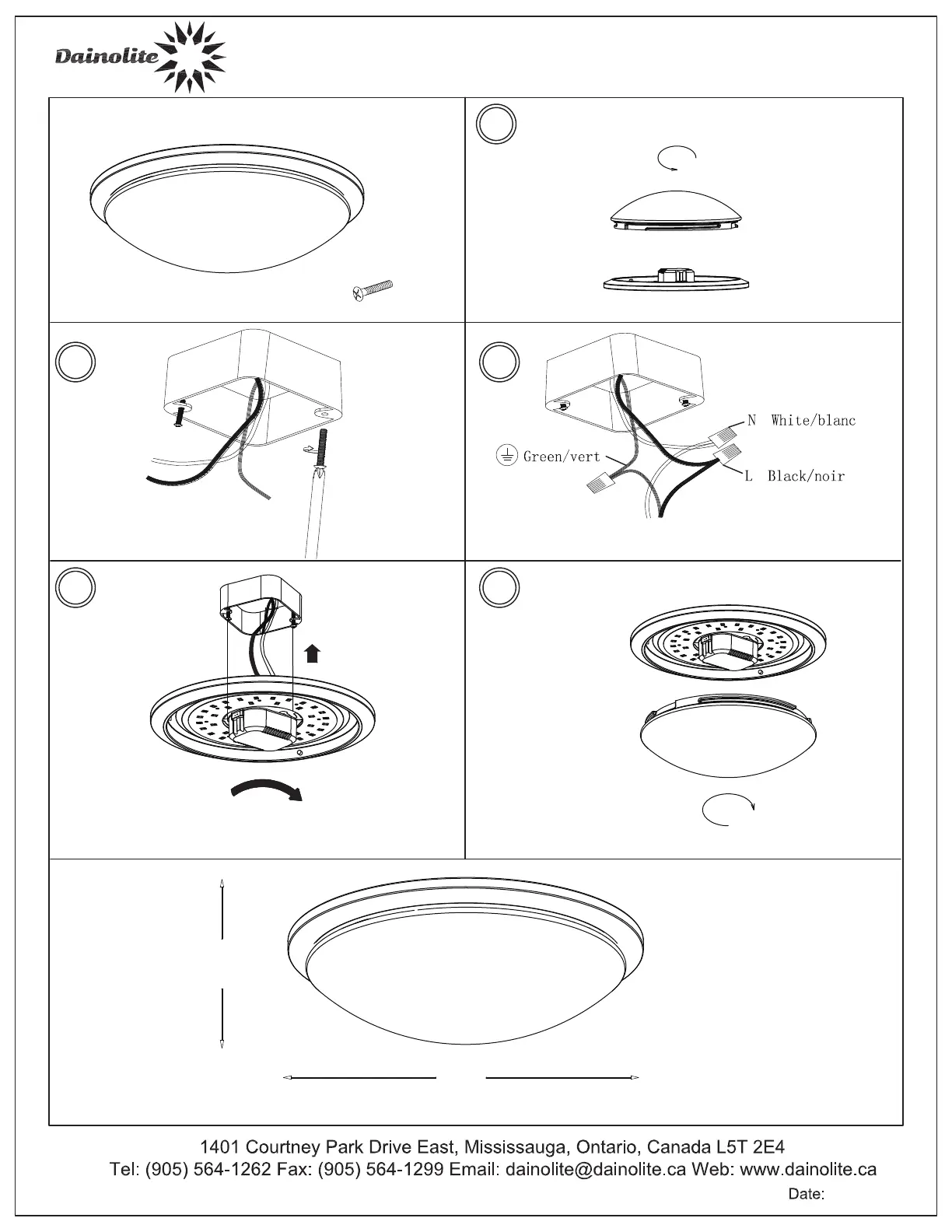 Dainolite

N White/blanc

Green/vert

L Black/noir

1401 Courtney Park Drive East, Mississauga, Ontario, Canada L5T 2E4
Tel: (905) 564-1262 Fax: (905) 564-1299 Email: dainolite@dainolite.ca Web: www.dainolite.ca

Date: