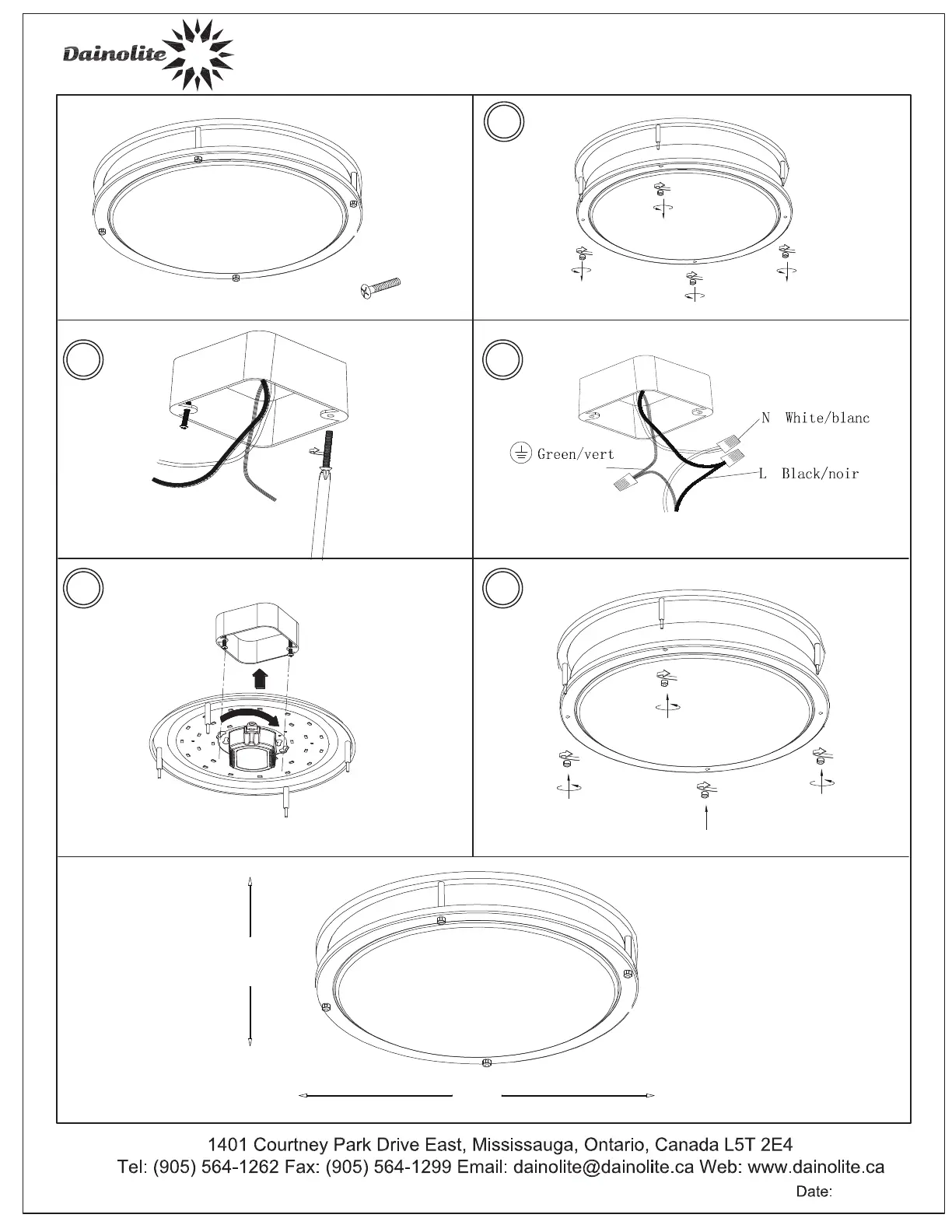 Dainolite

N White/blanc

Green/vert

L Black/noir

1401 Courtney Park Drive East, Mississauga, Ontario, Canada L5T 2E4
Tel: (905) 564-1262 Fax: (905) 564-1299 Email: dainolite@dainolite.ca Web: www.dainolite.ca

Date: