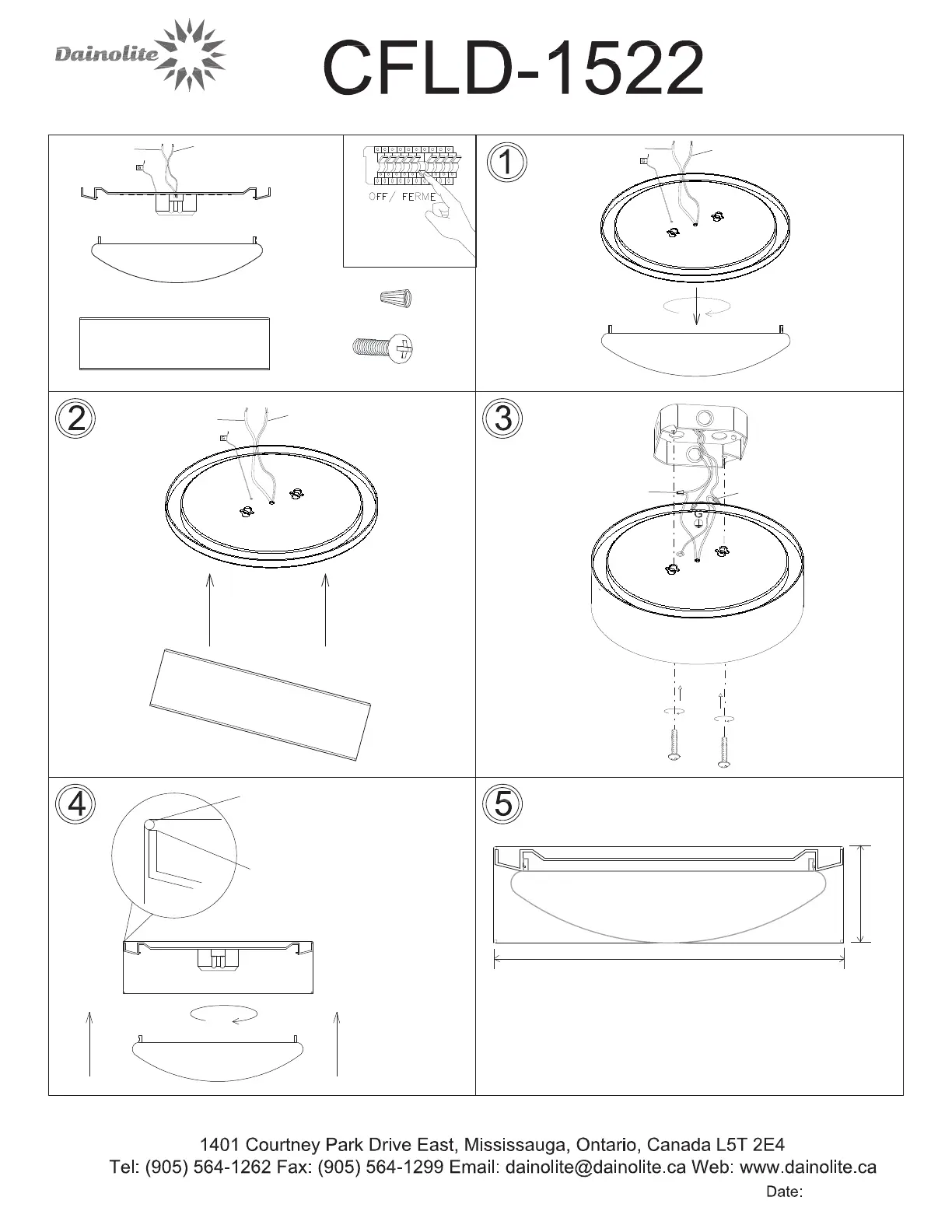 Dainolite

CFLD-1522

OFF/ FERME

1

2

3

G

4

5

1401 Courtney Park Drive East, Mississauga, Ontario, Canada L5T 2E4
Tel: (905) 564-1262 Fax: (905) 564-1299 Email: dainolite@dainolite.ca Web: www.dainolite.ca

Date: