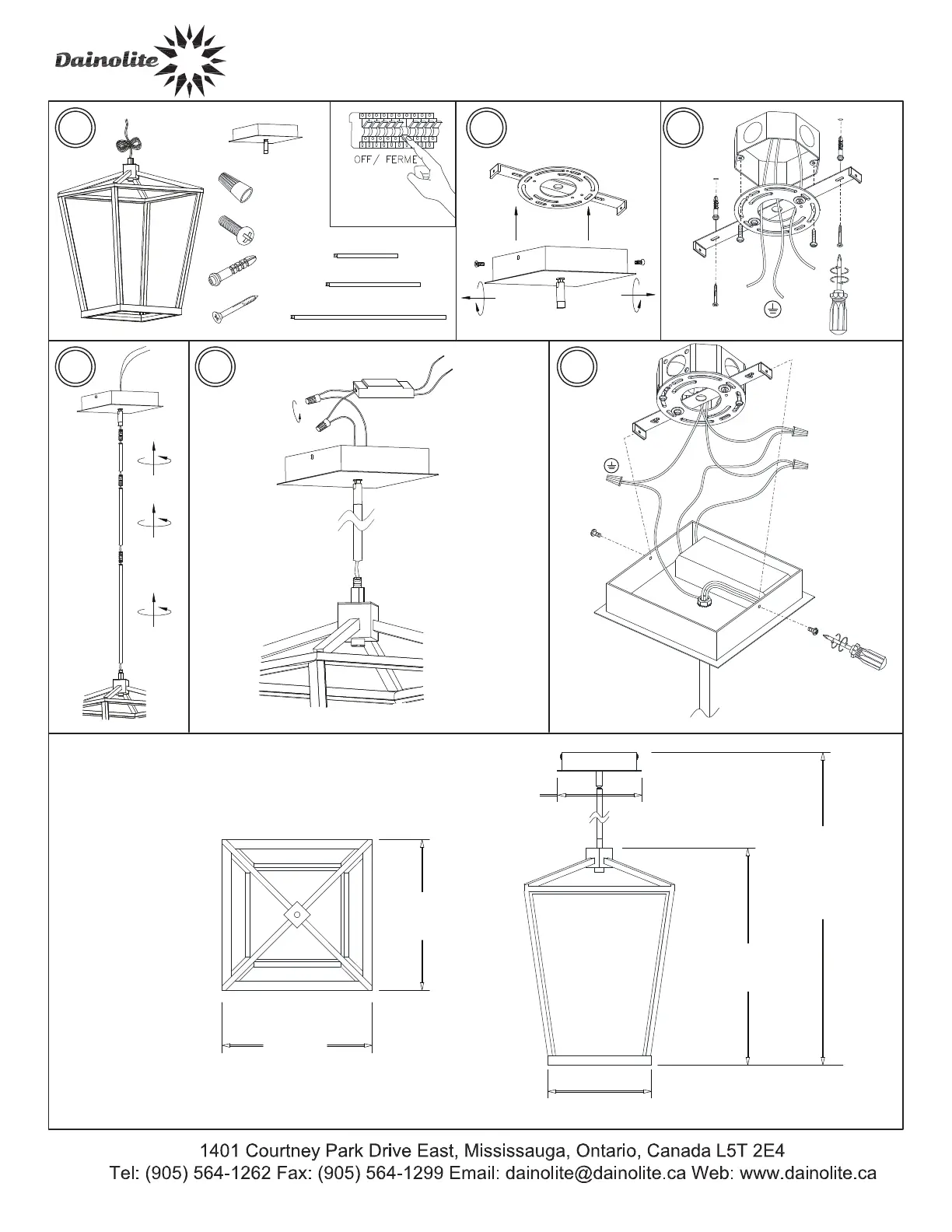 Dainolite

OFF / FERME

1401 Courtney Park Drive East, Mississauga, Ontario, Canada L5T 2E4
Tel: (905) 564-1262 Fax: (905) 564-1299 Email: dainolite@dainolite.ca Web: www.dainolite.ca