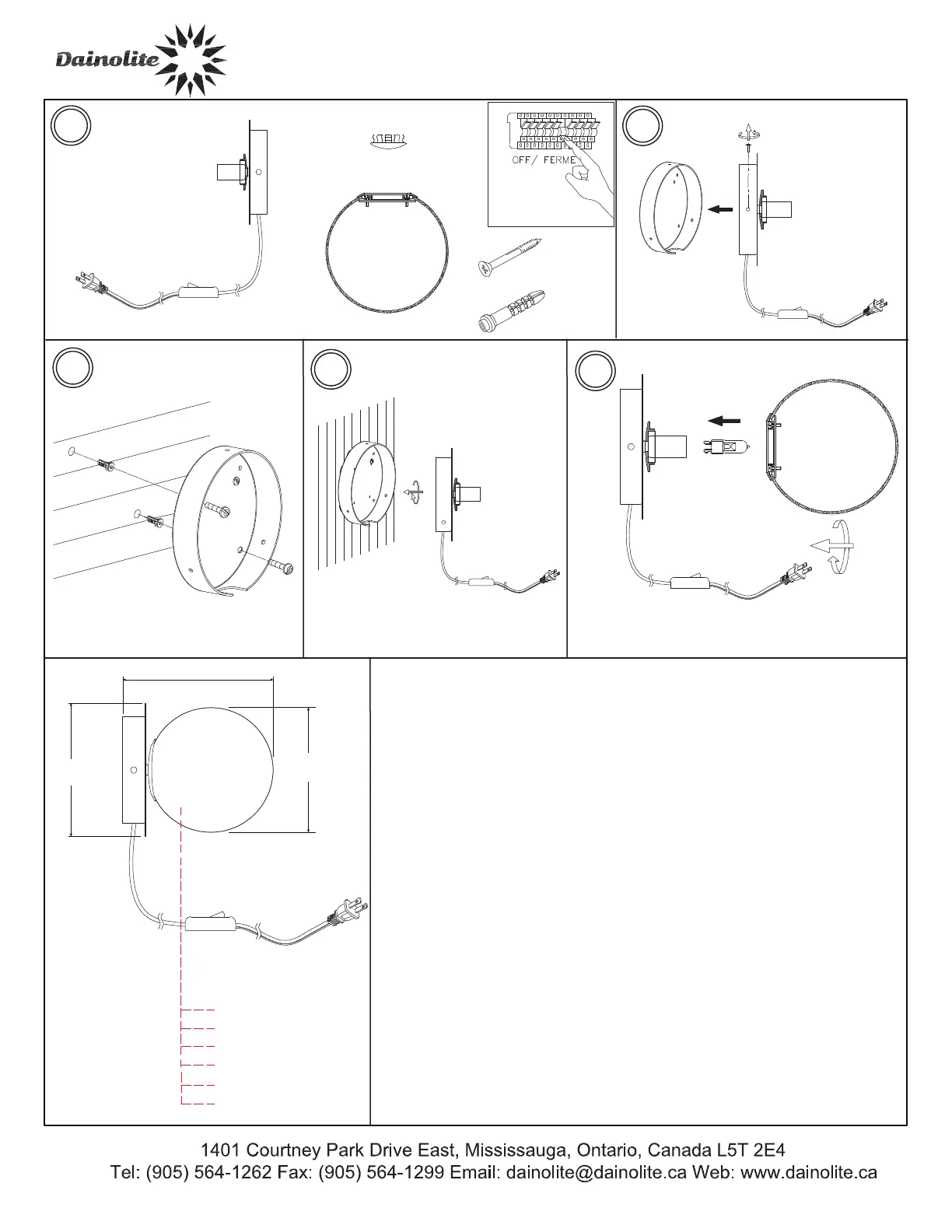 Dainolite

OFF/ FERME

1401 Courtney Park Drive East, Mississauga, Ontario, Canada L5T 2E4
Tel: (905) 564-1262 Fax: (905) 564-1299 Email: dainolite@dainolite.ca Web: www.dainolite.ca