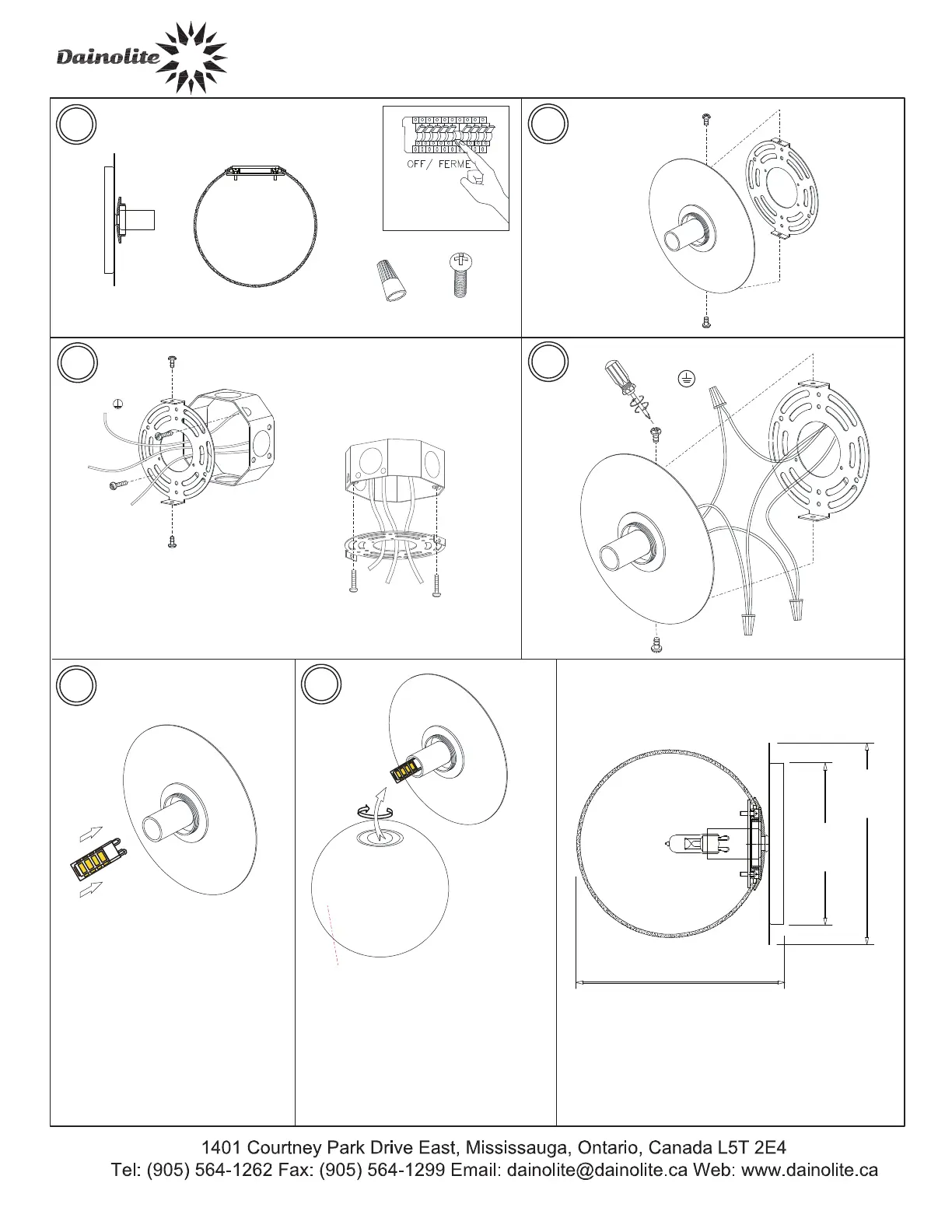 Dainolite

OFF/ FERME

1401 Courtney Park Drive East, Mississauga, Ontario, Canada L5T 2E4
Tel: (905) 564-1262 Fax: (905) 564-1299 Email: dainolite@dainolite.ca Web: www.dainolite.ca