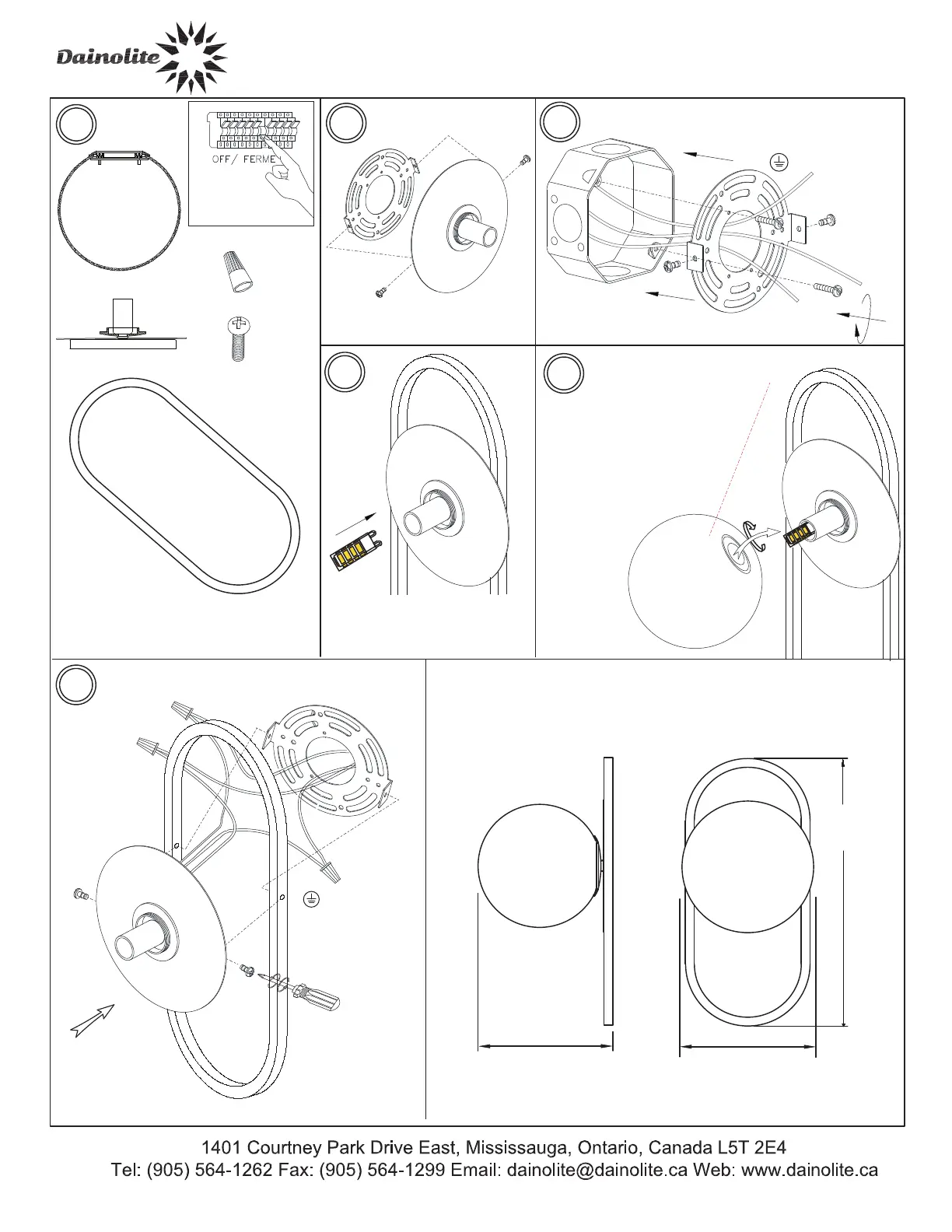 Dainolite

OFF/ FERME

1401 Courtney Park Drive East, Mississauga, Ontario, Canada L5T 2E4
Tel: (905) 564-1262 Fax: (905) 564-1299 Email: dainolite@dainolite.ca Web: www.dainolite.ca