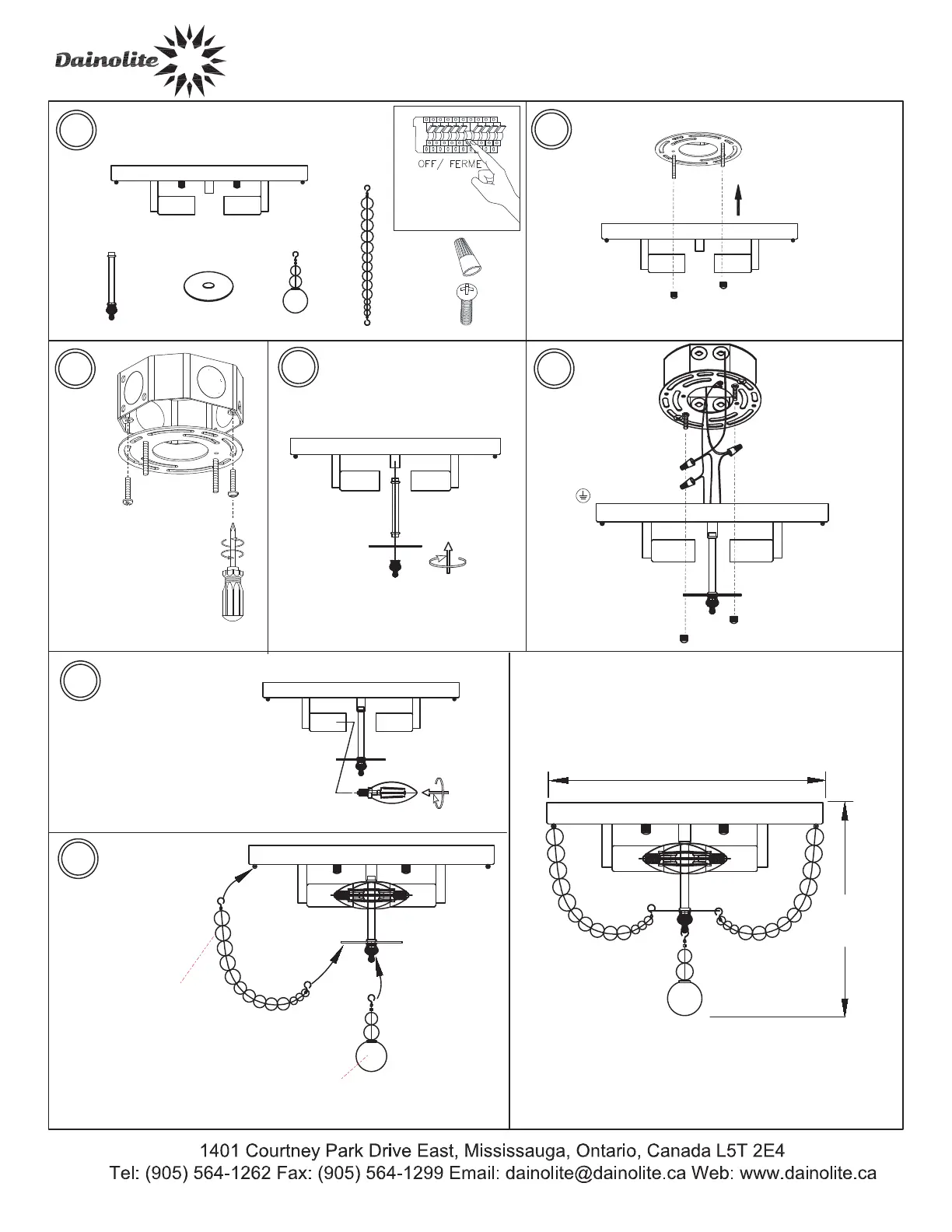 Dainolite

OFF/ FERME

1401 Courtney Park Drive East, Mississauga, Ontario, Canada L5T 2E4
Tel: (905) 564-1262 Fax: (905) 564-1299 Email: dainolite@dainolite.ca Web: www.dainolite.ca