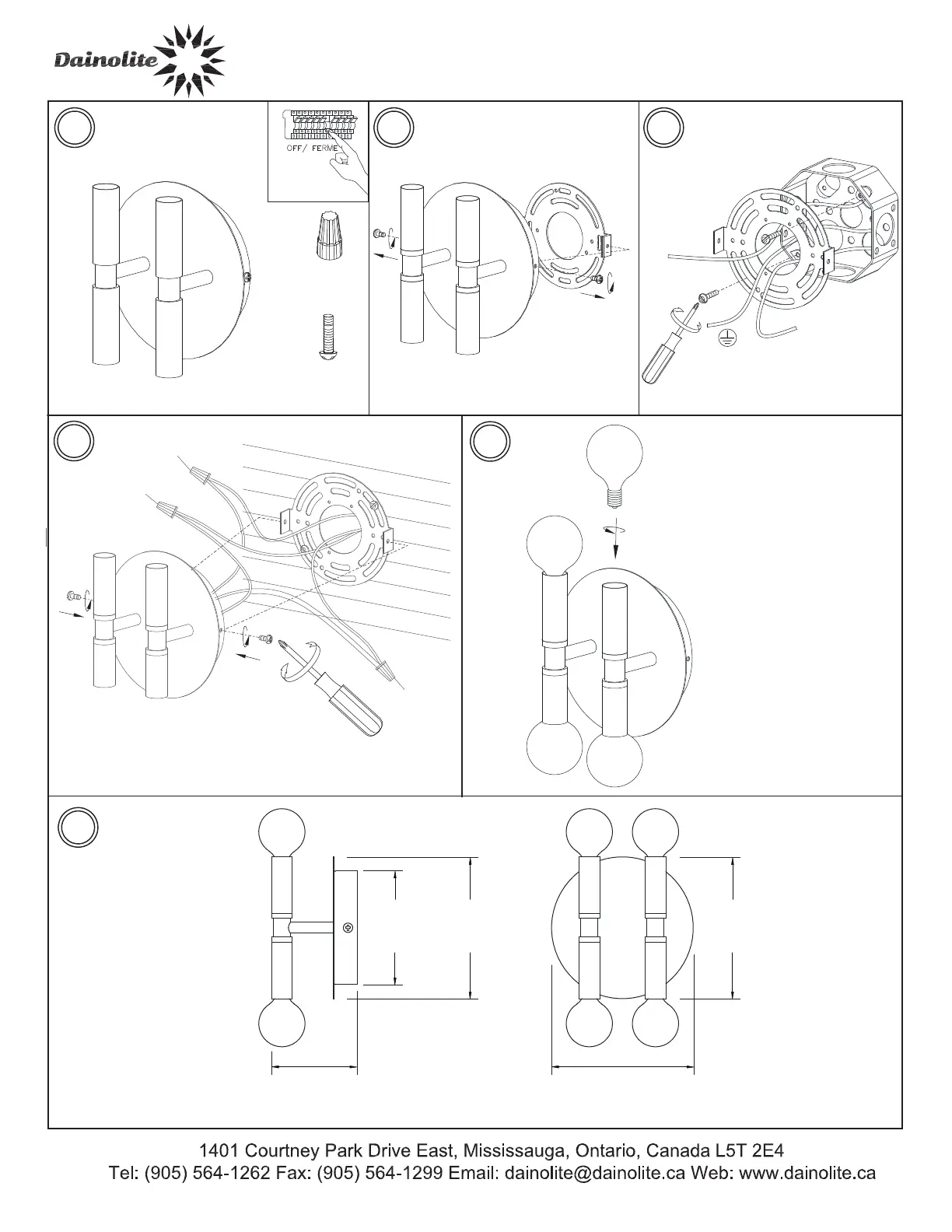 Dainolite

OFF/ FERME

1401 Courtney Park Drive East, Mississauga, Ontario, Canada L5T 2E4
Tel: (905) 564-1262 Fax: (905) 564-1299 Email: dainolite@dainolite.ca Web: www.dainolite.ca