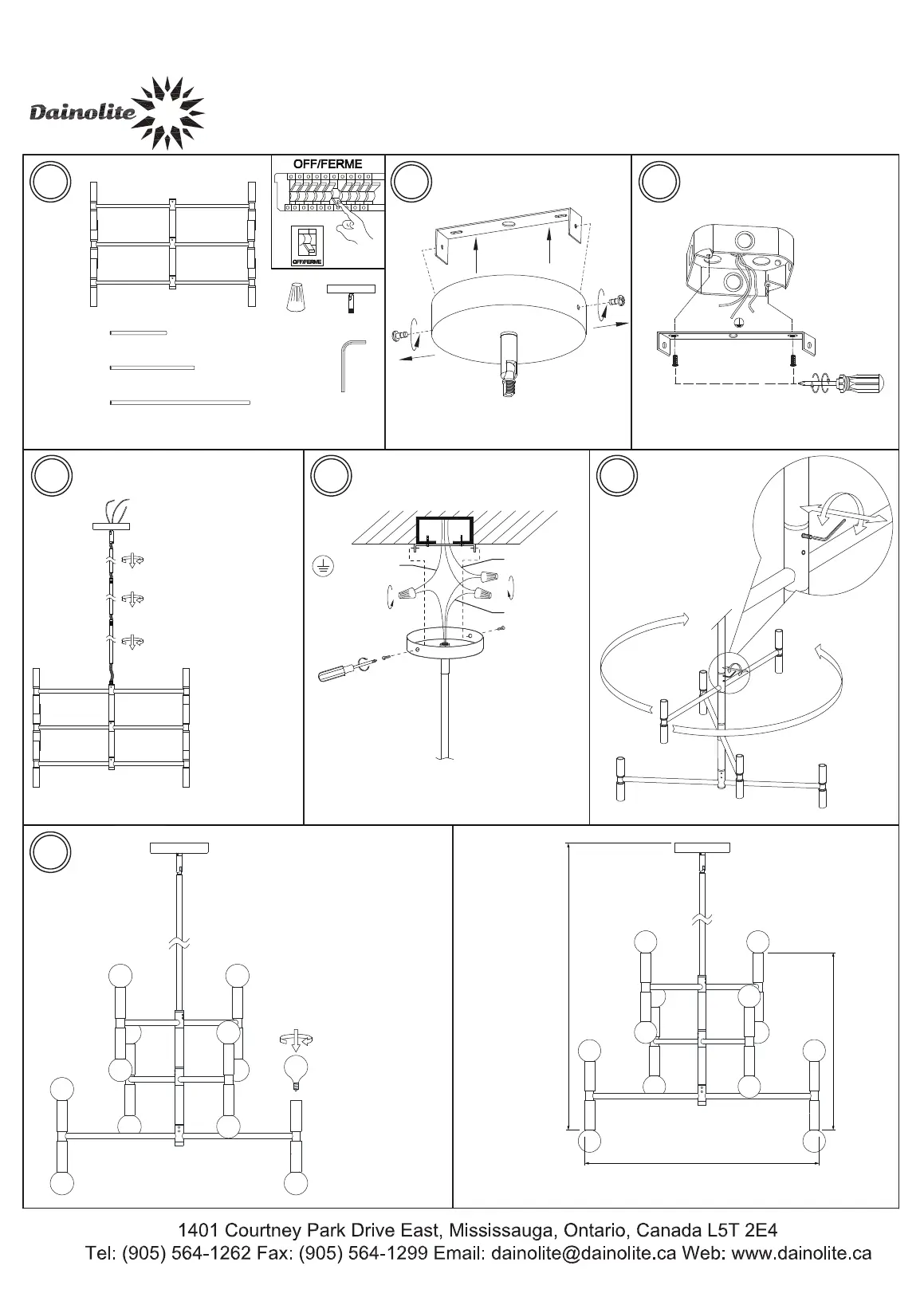 Dainolite

OFF/FERME

OFF/FERME

1401 Courtney Park Drive East, Mississauga, Ontario, Canada L5T 2E4
Tel: (905) 564-1262 Fax: (905) 564-1299 Email: dainolite@dainolite.ca Web: www.dainolite.ca