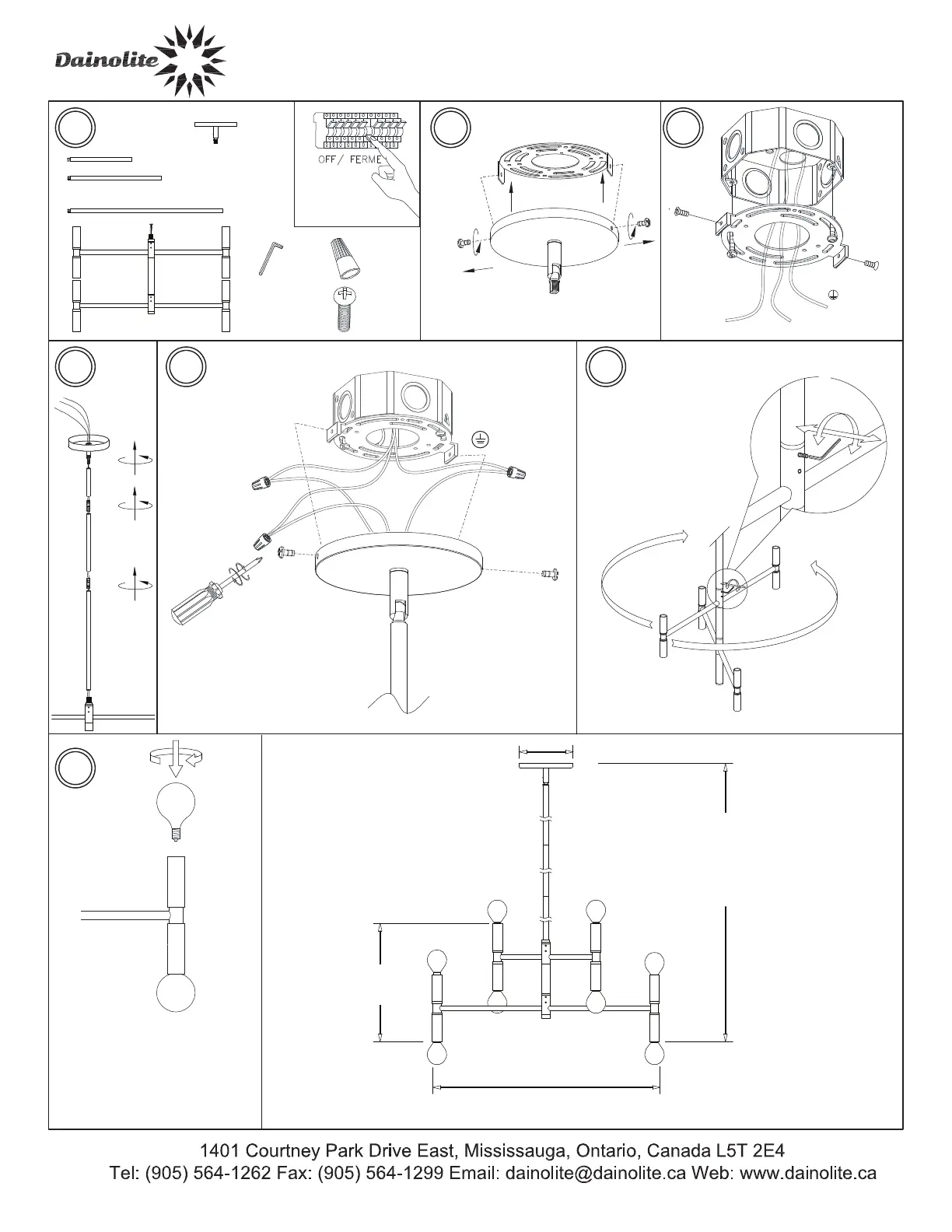 Dainolite

OFF/ FERME

1401 Courtney Park Drive East, Mississauga, Ontario, Canada L5T 2E4
Tel: (905) 564-1262 Fax: (905) 564-1299 Email: dainolite@dainolite.ca Web: www.dainolite.ca