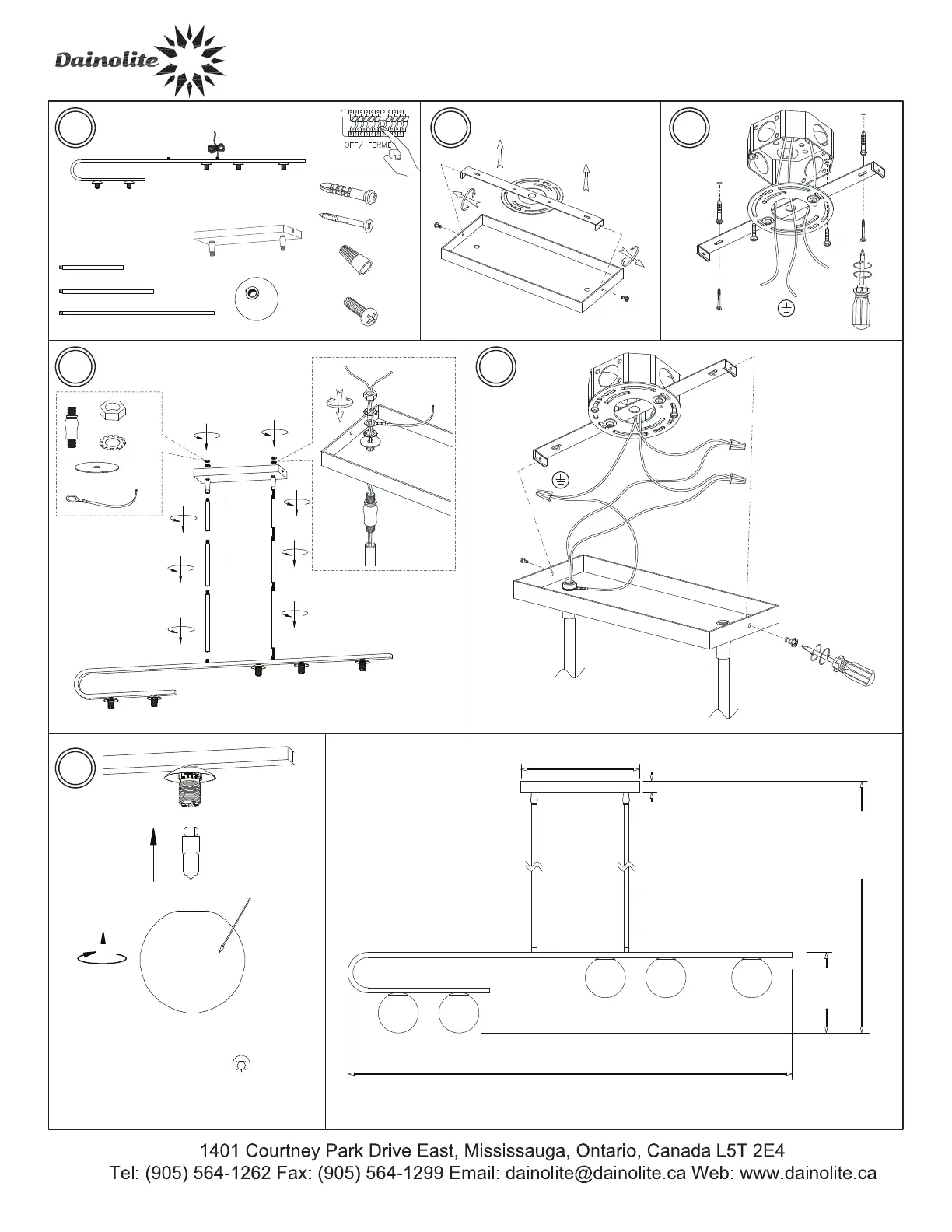 Dainolite

OFF/ FERME

1401 Courtney Park Drive East, Mississauga, Ontario, Canada L5T 2E4
Tel: (905) 564-1262 Fax: (905) 564-1299 Email: dainolite@dainolite.ca Web: www.dainolite.ca