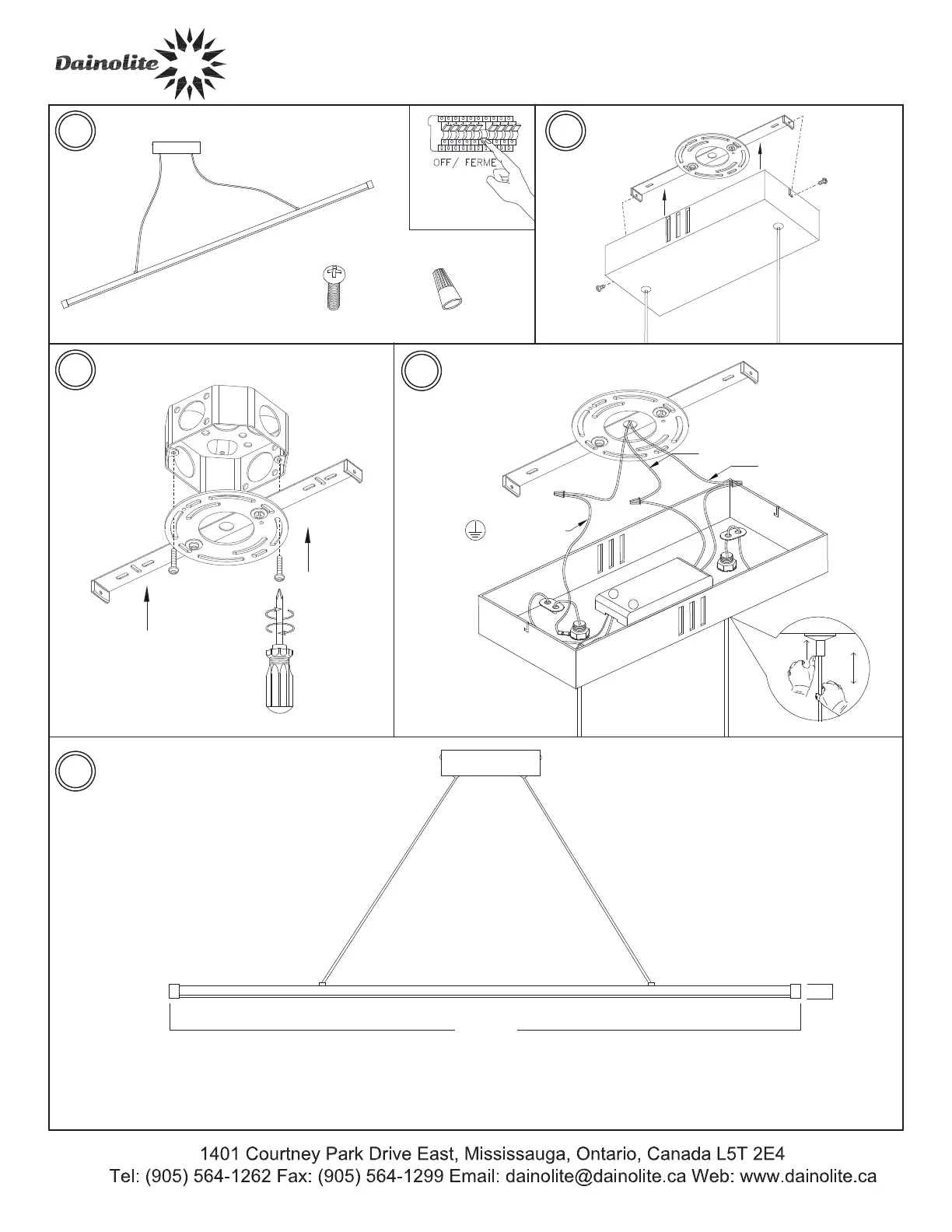 Dainolite

OFF/ FERME

1401 Courtney Park Drive East, Mississauga, Ontario, Canada L5T 2E4
Tel: (905) 564-1262 Fax: (905) 564-1299 Email: dainolite@dainolite.ca Web: www.dainolite.ca