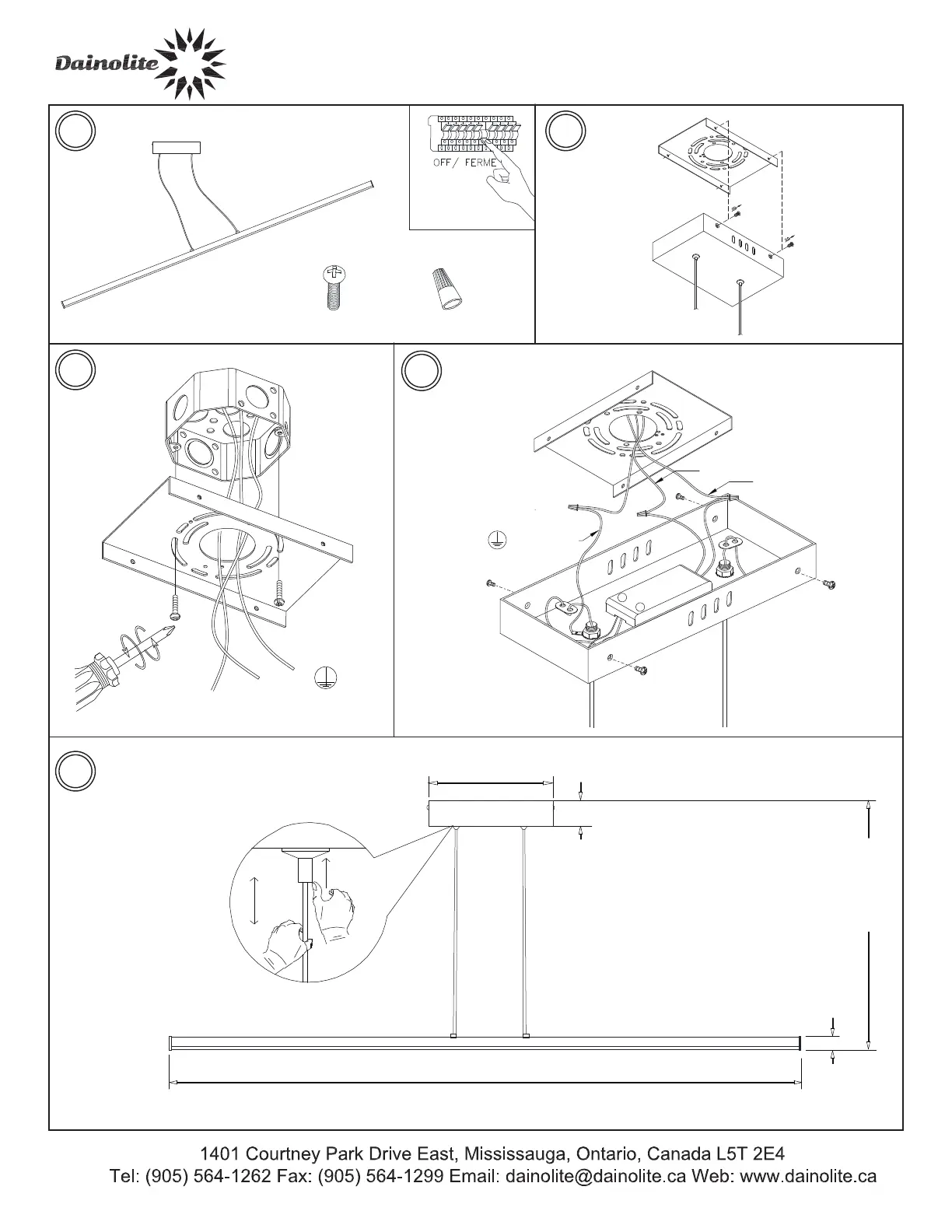 Dainolite

OFF/ FERME

1401 Courtney Park Drive East, Mississauga, Ontario, Canada L5T 2E4
Tel: (905) 564-1262 Fax: (905) 564-1299 Email: dainolite@dainolite.ca Web: www.dainolite.ca