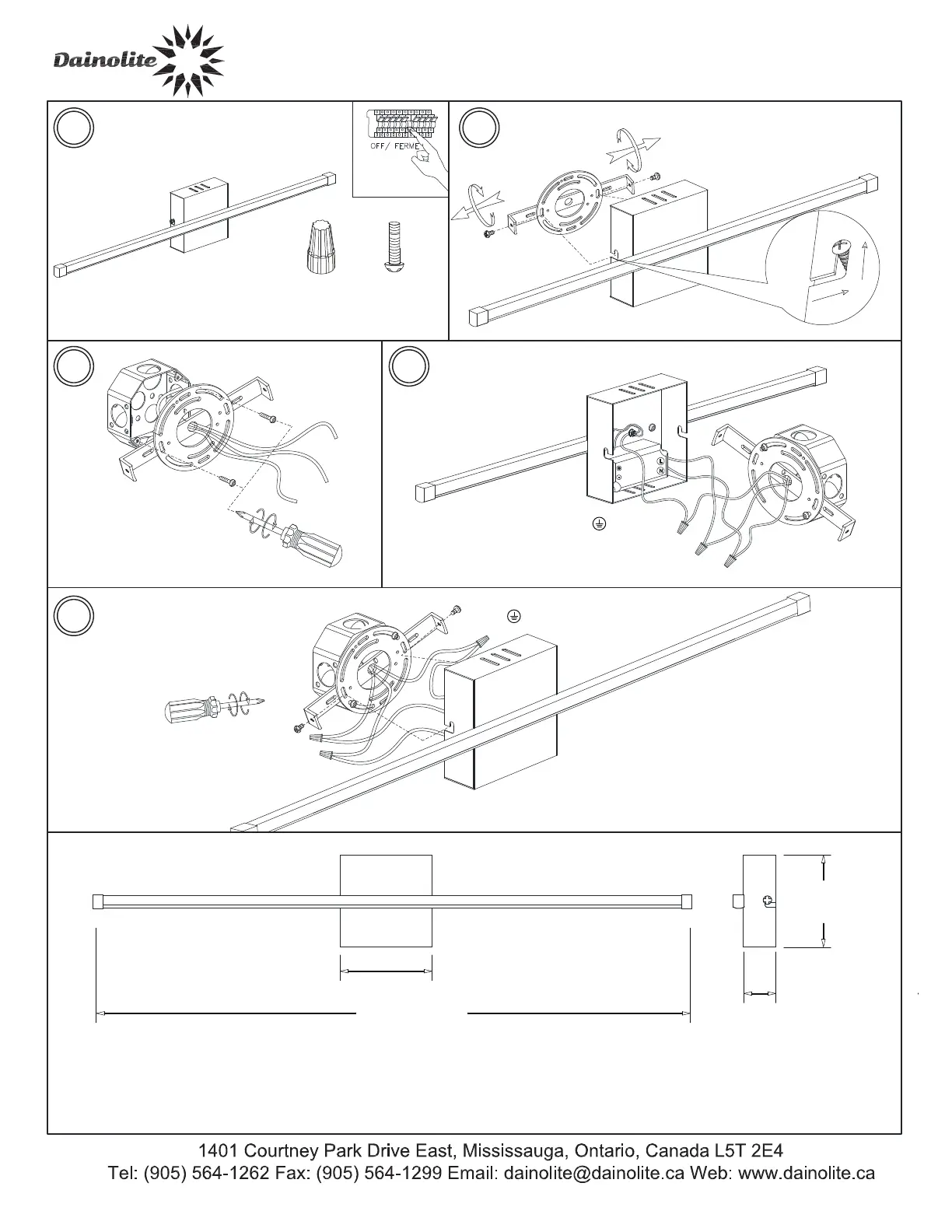 Dainolite

OFF/ FERME

L
N

1401 Courtney Park Drive East, Mississauga, Ontario, Canada L5T 2E4
Tel: (905) 564-1262 Fax: (905) 564-1299 Email: dainolite@dainolite.ca Web: www.dainolite.ca