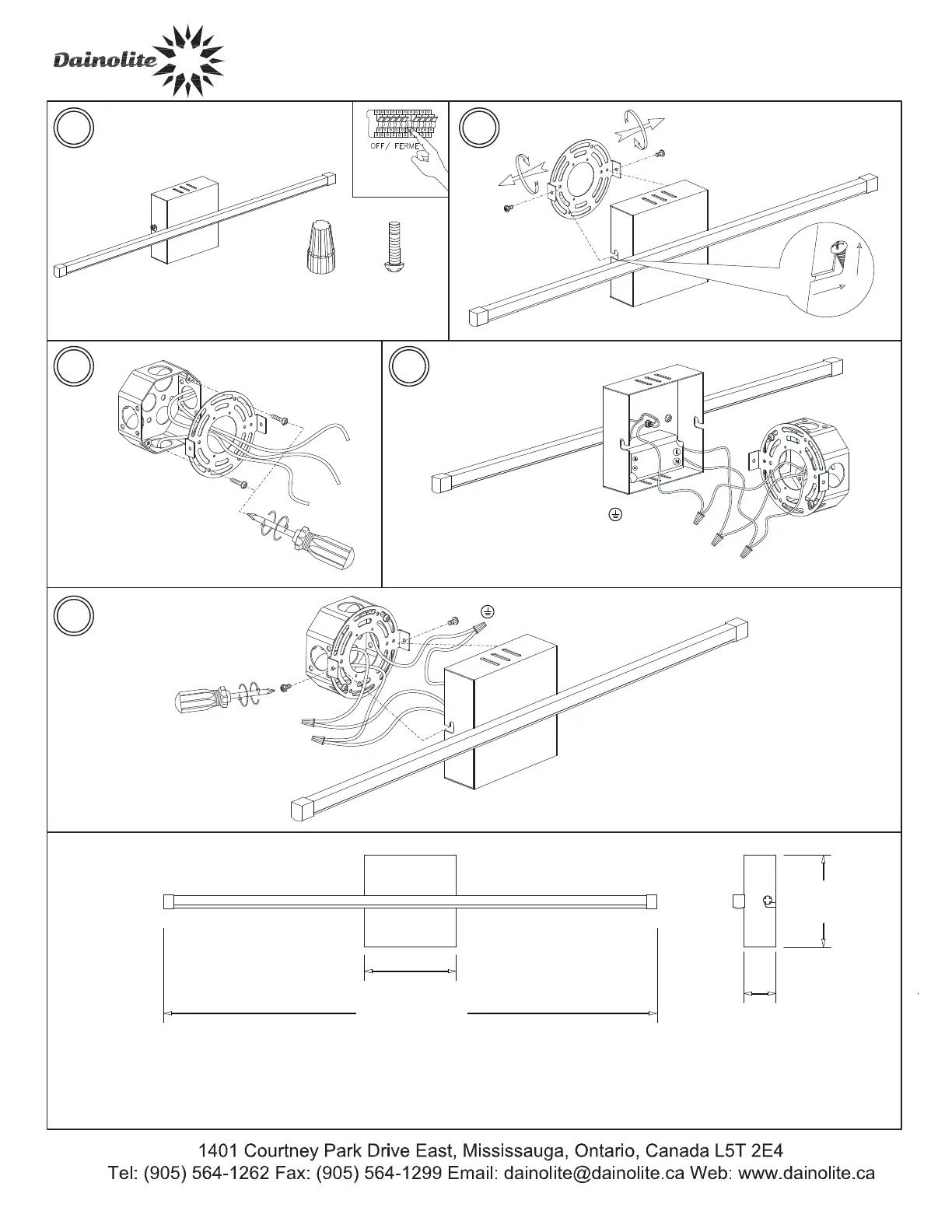 Dainolite

OFF/ FERME

L
N

1401 Courtney Park Drive East, Mississauga, Ontario, Canada L5T 2E4
Tel: (905) 564-1262 Fax: (905) 564-1299 Email: dainolite@dainolite.ca Web: www.dainolite.ca