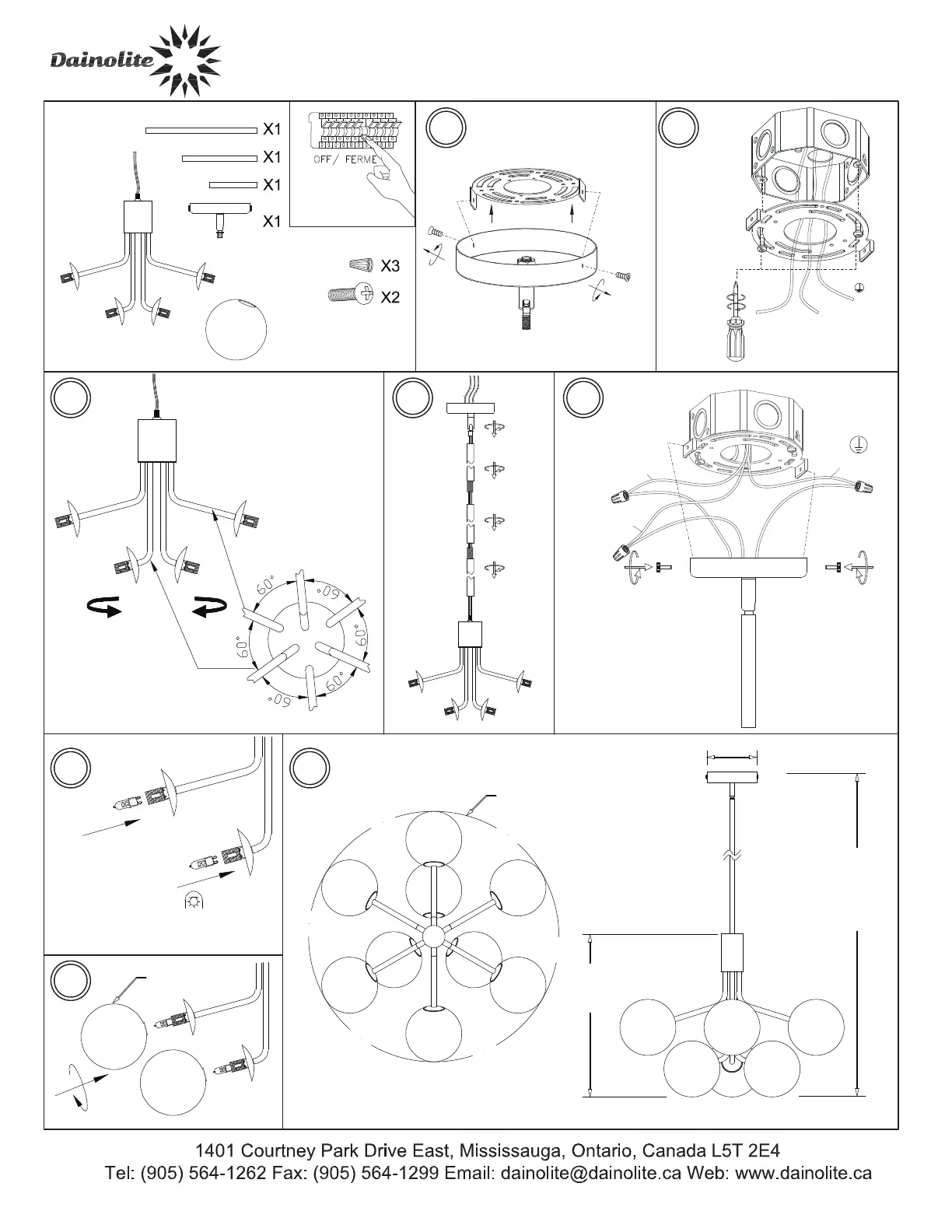 Dainolite

X1
X1
X1
X1

OFF / FERME

X3
X2

60°
60°
60°
60°
60°
60°

1401 Courtney Park Drive East, Mississauga, Ontario, Canada L5T 2E4
Tel: (905) 564-1262 Fax: (905) 564-1299 Email: dainolite@dainolite.ca Web: www.dainolite.ca