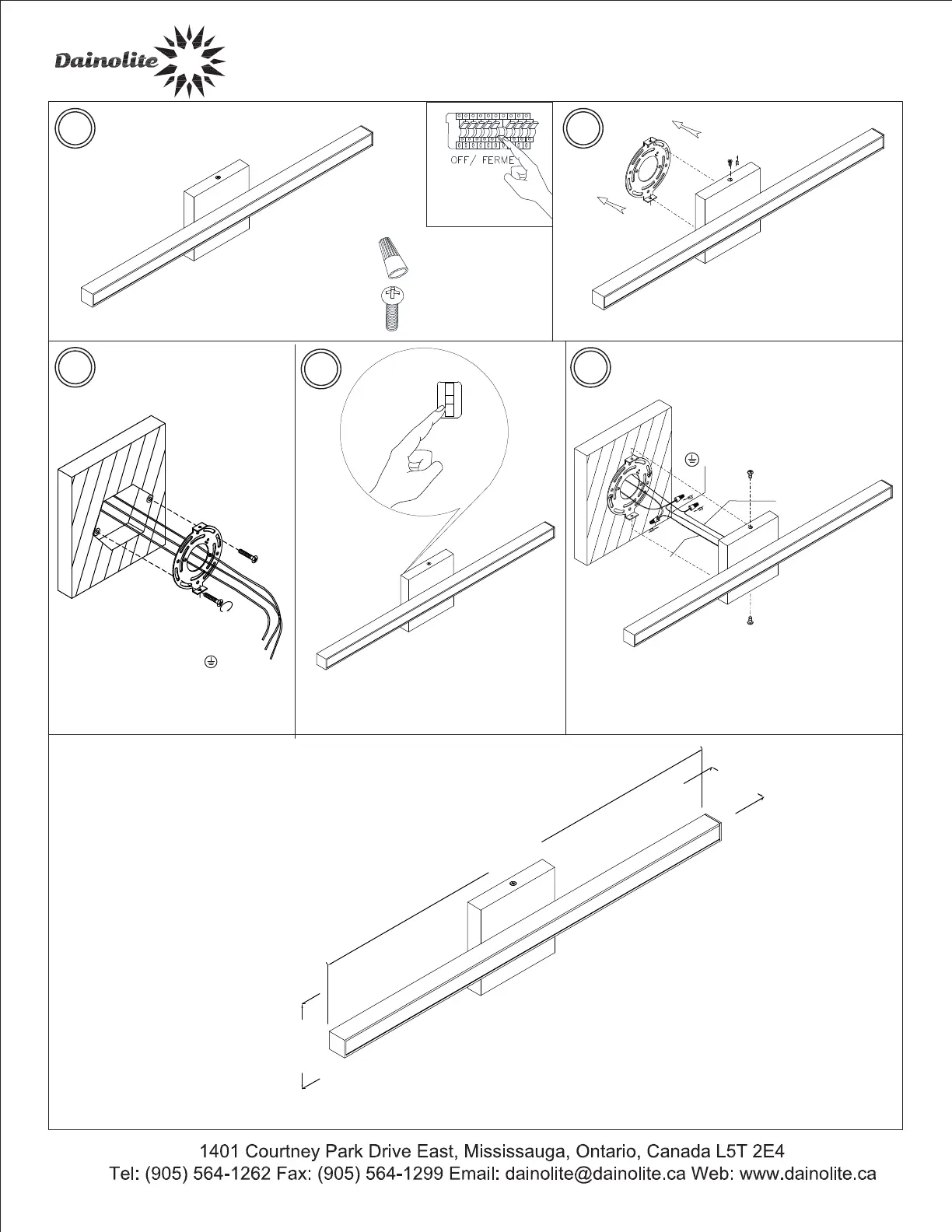 Dainolite

OFF/ FERME

1401 Courtney Park Drive East, Mississauga, Ontario, Canada L5T 2E4
Tel: (905) 564-1262 Fax: (905) 564-1299 Email: dainolite@dainolite.ca Web: www.dainolite.ca