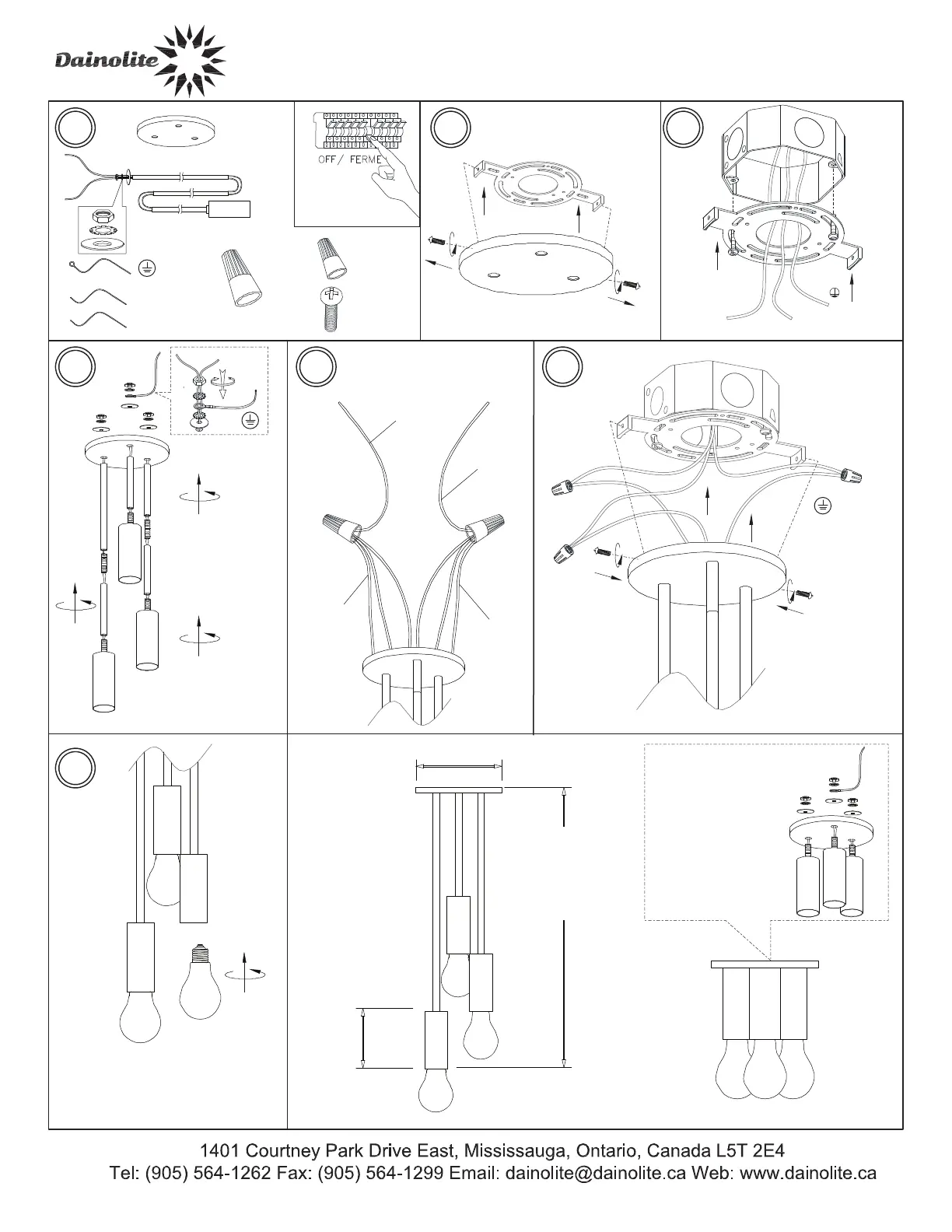 Dainolite

OFF / FERME

1401 Courtney Park Drive East, Mississauga, Ontario, Canada L5T 2E4
Tel: (905) 564-1262 Fax: (905) 564-1299 Email: dainolite@dainolite.ca Web: www.dainolite.ca