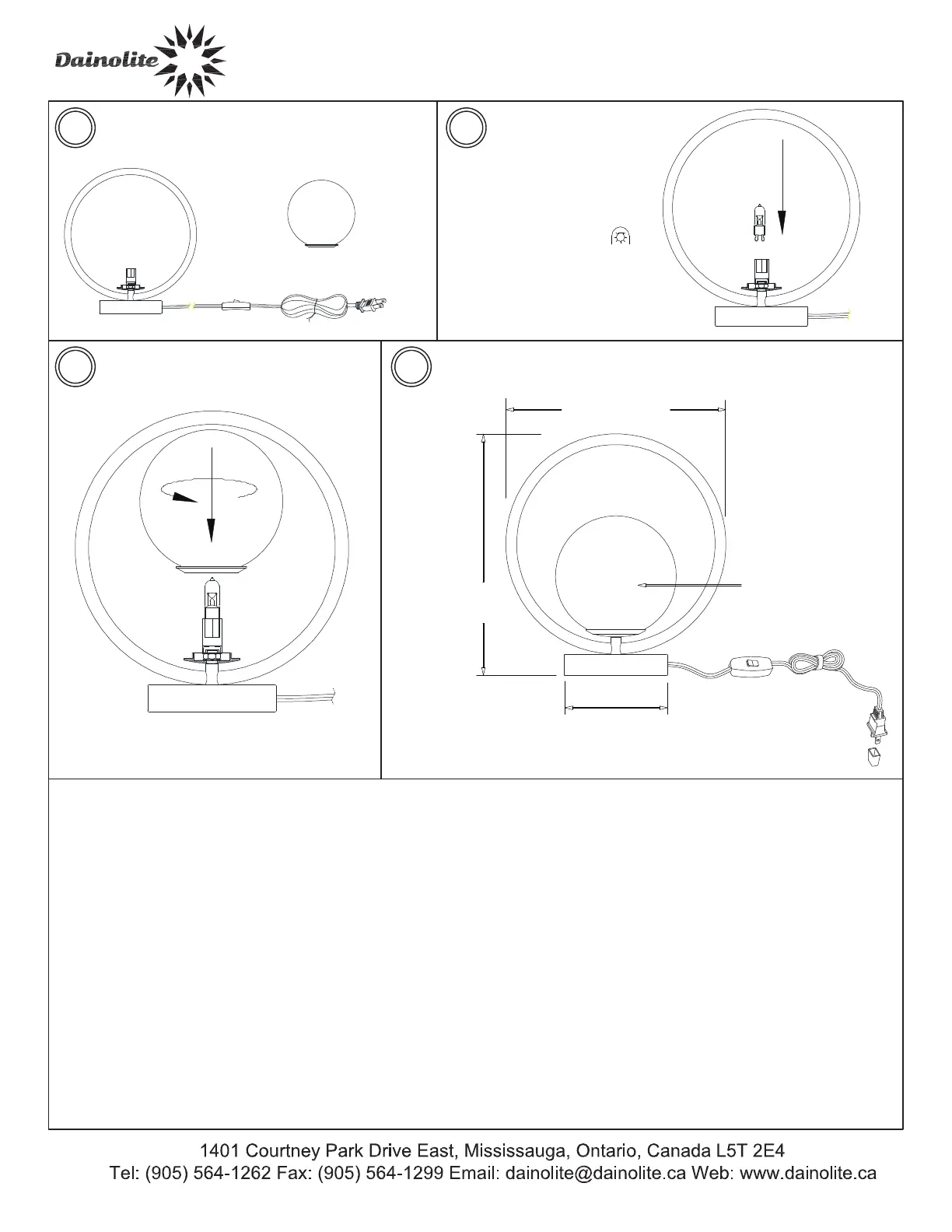 Dainolite

1401 Courtney Park Drive East, Mississauga, Ontario, Canada L5T 2E4
Tel: (905) 564-1262 Fax: (905) 564-1299 Email: dainolite@dainolite.ca Web: www.dainolite.ca