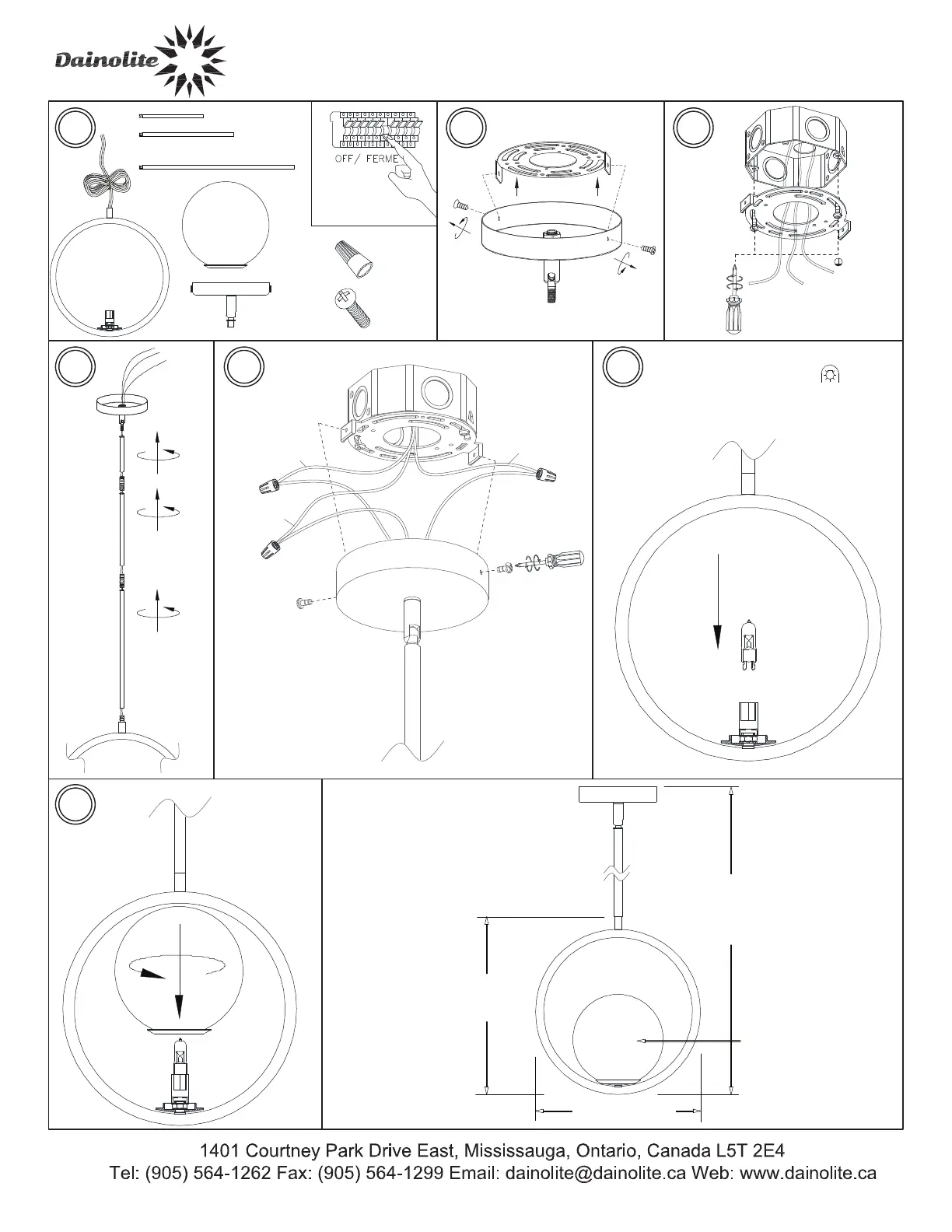 Dainolite

OFF/ FERME

1401 Courtney Park Drive East, Mississauga, Ontario, Canada L5T 2E4
Tel: (905) 564-1262 Fax: (905) 564-1299 Email: dainolite@dainolite.ca Web: www.dainolite.ca