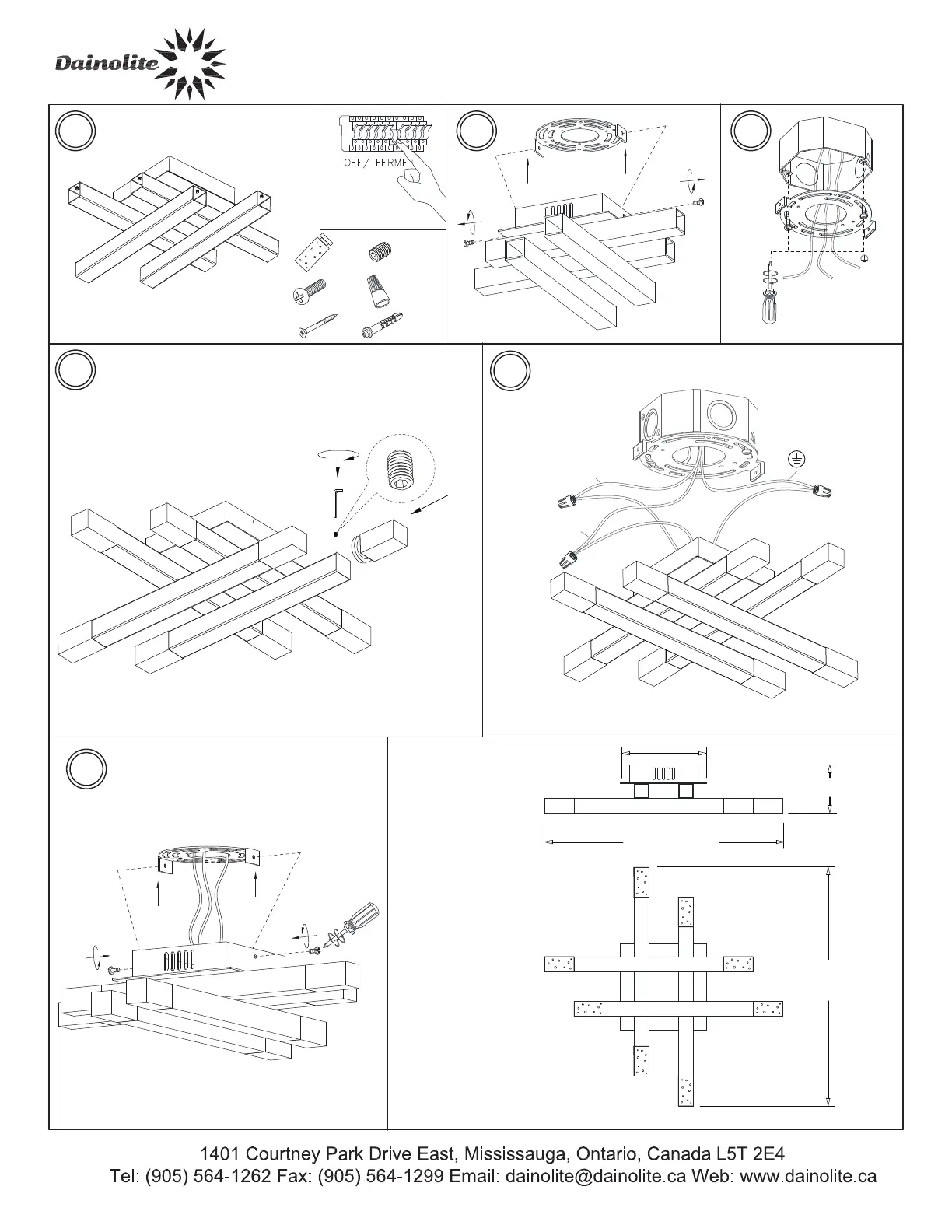 Dainolite

OFF/ FERME

1401 Courtney Park Drive East, Mississauga, Ontario, Canada L5T 2E4
Tel: (905) 564-1262 Fax: (905) 564-1299 Email: dainolite@dainolite.ca Web: www.dainolite.ca