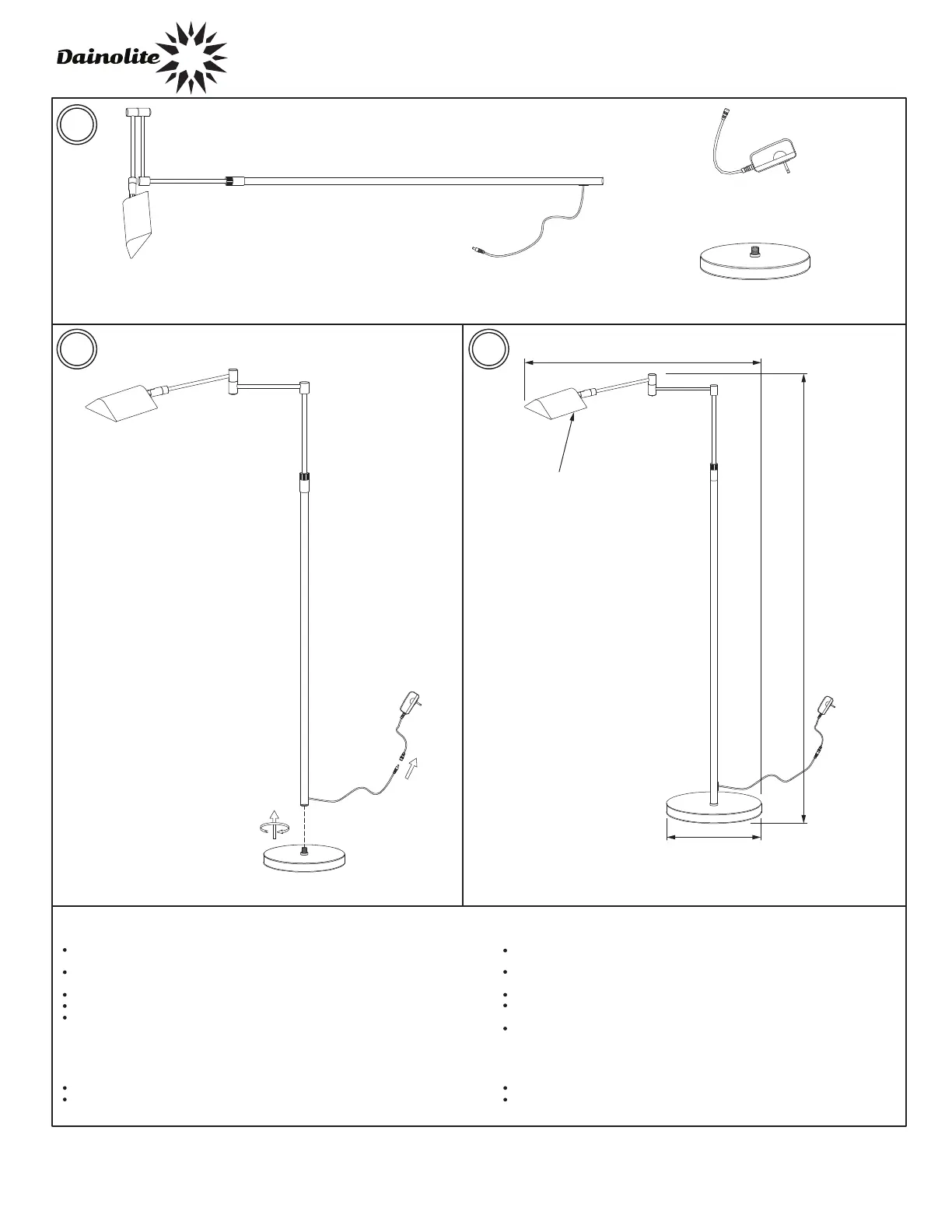 Dainolite