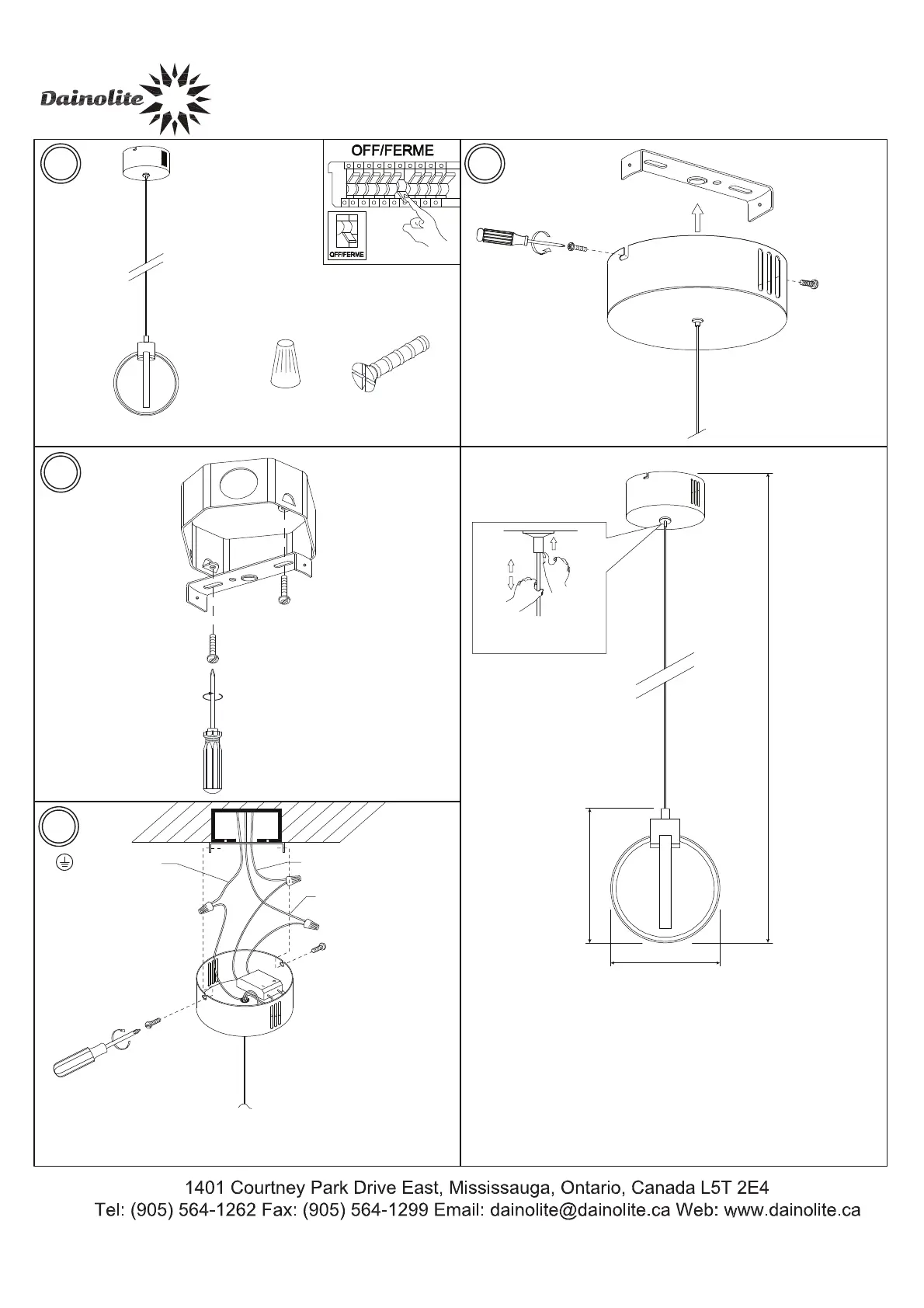 Dainolite

OFF/FERME

OFF/FERME

1401 Courtney Park Drive East, Mississauga, Ontario, Canada L5T 2E4
Tel: (905) 564-1262 Fax: (905) 564-1299 Email: dainolite@dainolite.ca Web: www.dainolite.ca