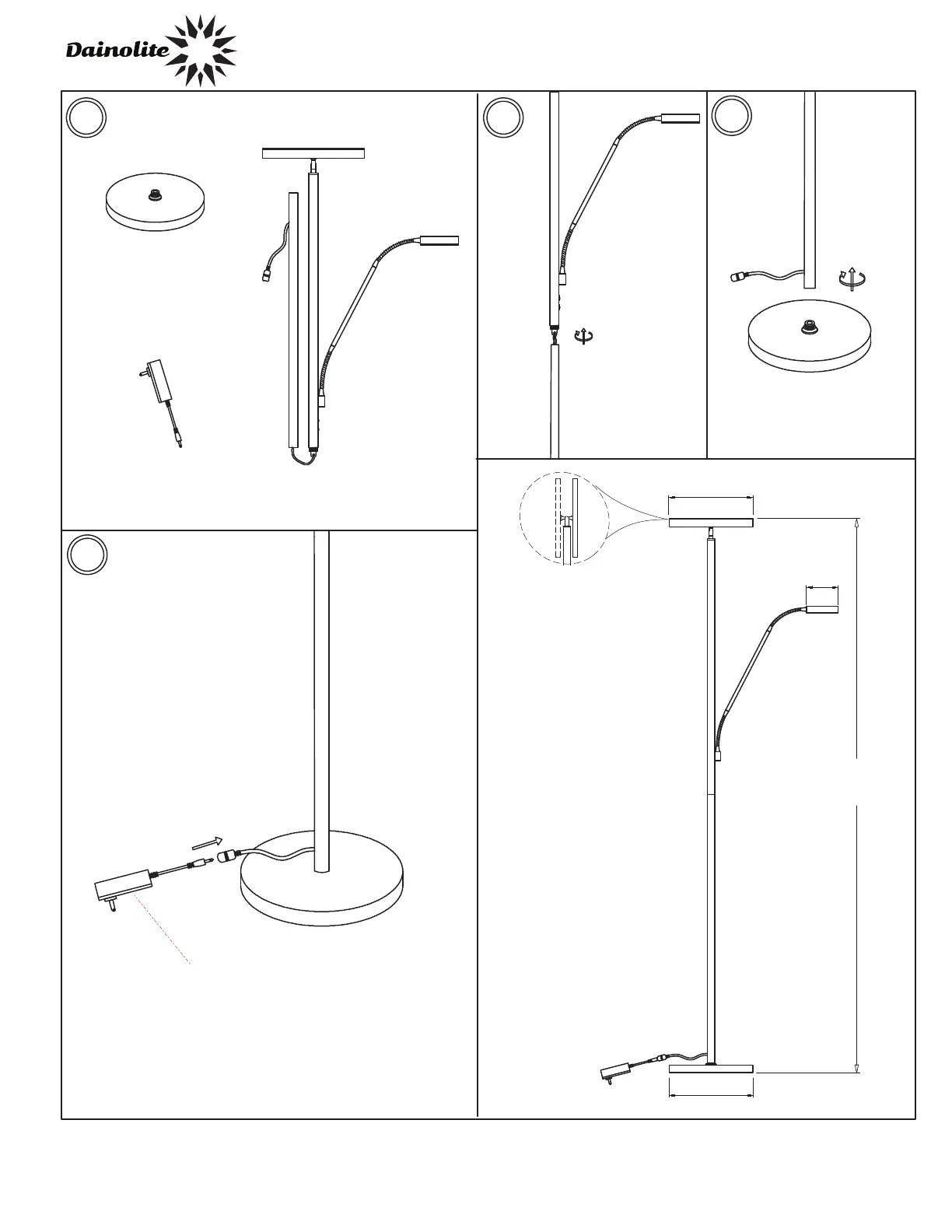 Dainolite