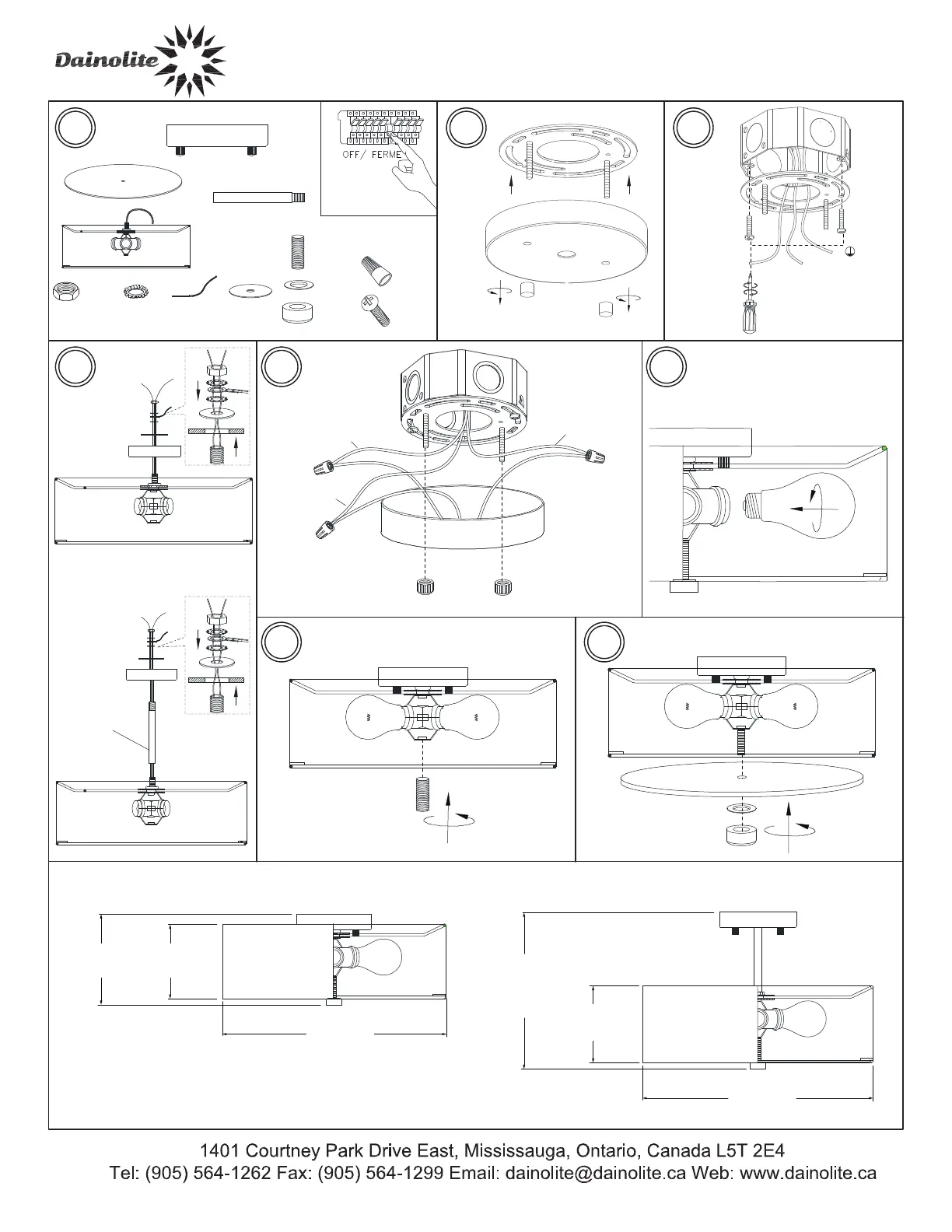 Dainolite

OFF/ FERME

1401 Courtney Park Drive East, Mississauga, Ontario, Canada L5T 2E4
Tel: (905) 564-1262 Fax: (905) 564-1299 Email: dainolite@dainolite.ca Web: www.dainolite.ca