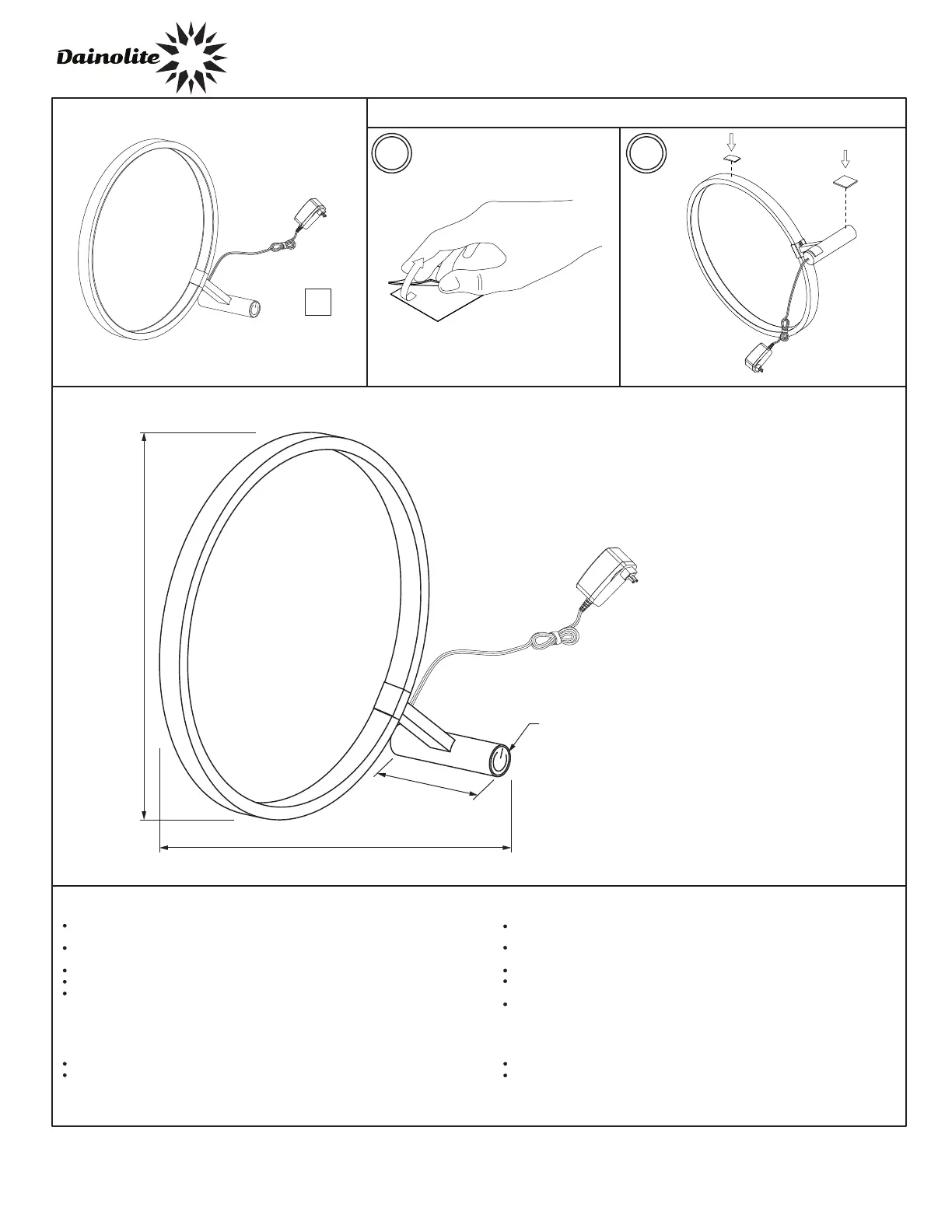 Dainolite