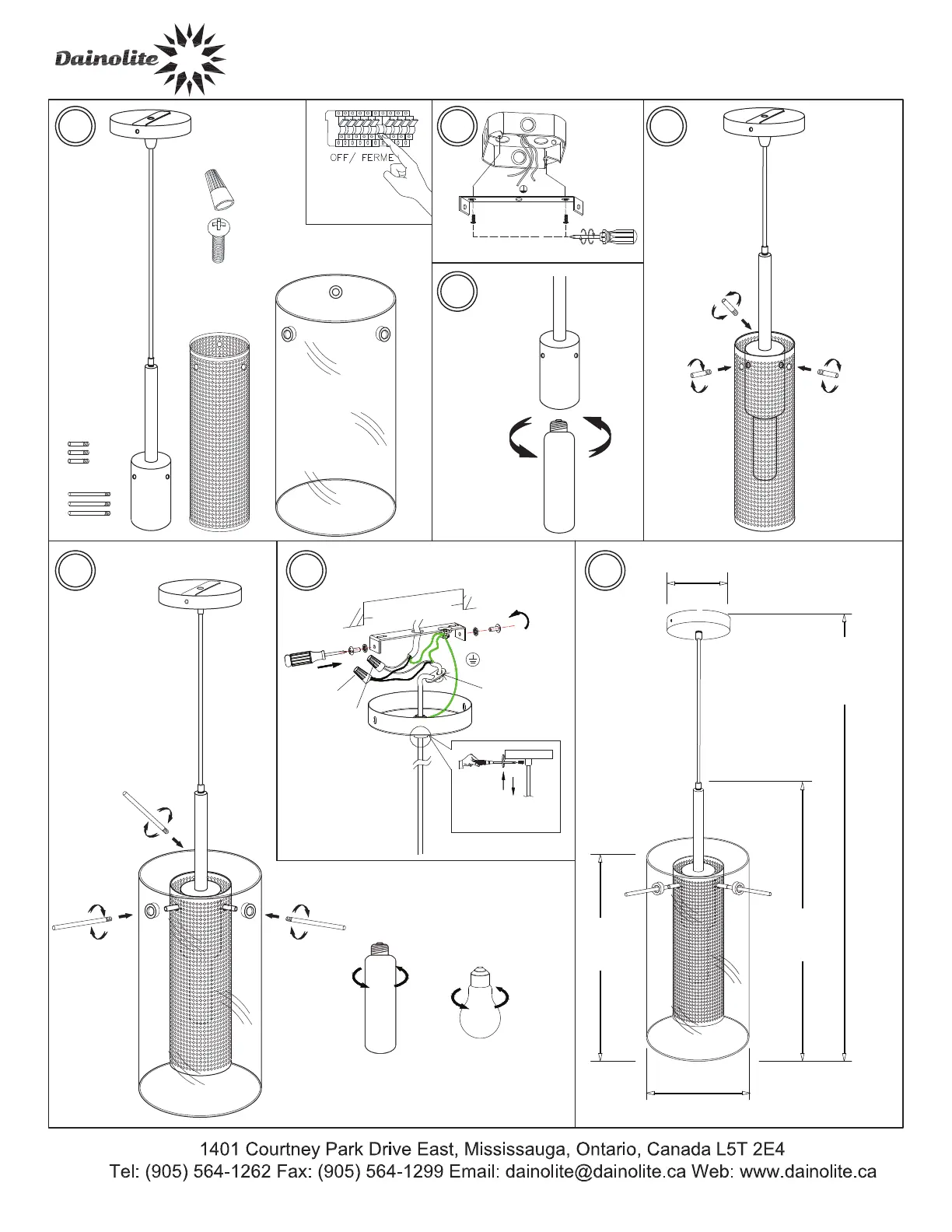 Dainolite

OFF/ FERME

1401 Courtney Park Drive East, Mississauga, Ontario, Canada L5T 2E4
Tel: (905) 564-1262 Fax: (905) 564-1299 Email: dainolite@dainolite.ca Web: www.dainolite.ca