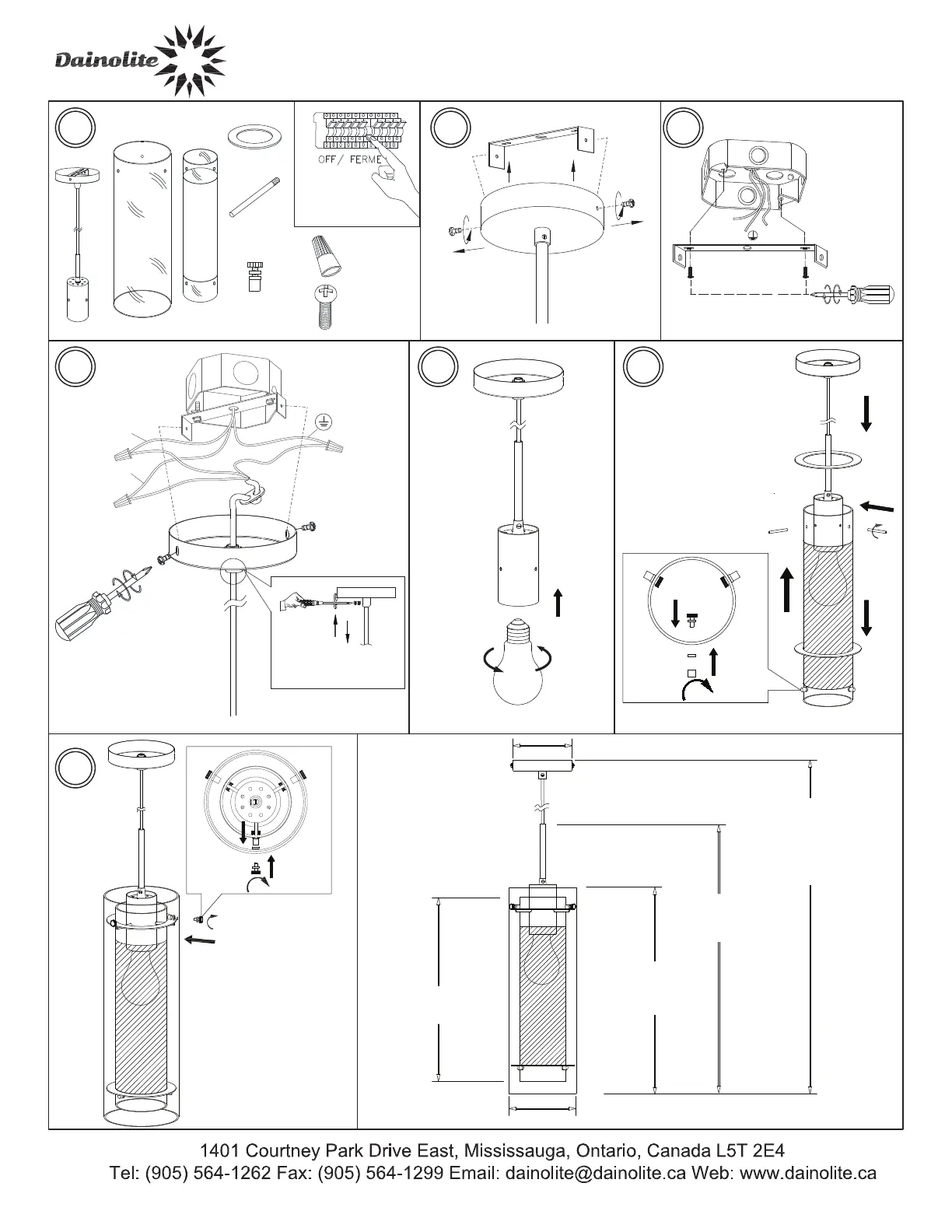 Dainolite

OFF / FERME

1401 Courtney Park Drive East, Mississauga, Ontario, Canada L5T 2E4
Tel: (905) 564-1262 Fax: (905) 564-1299 Email: dainolite@dainolite.ca Web: www.dainolite.ca