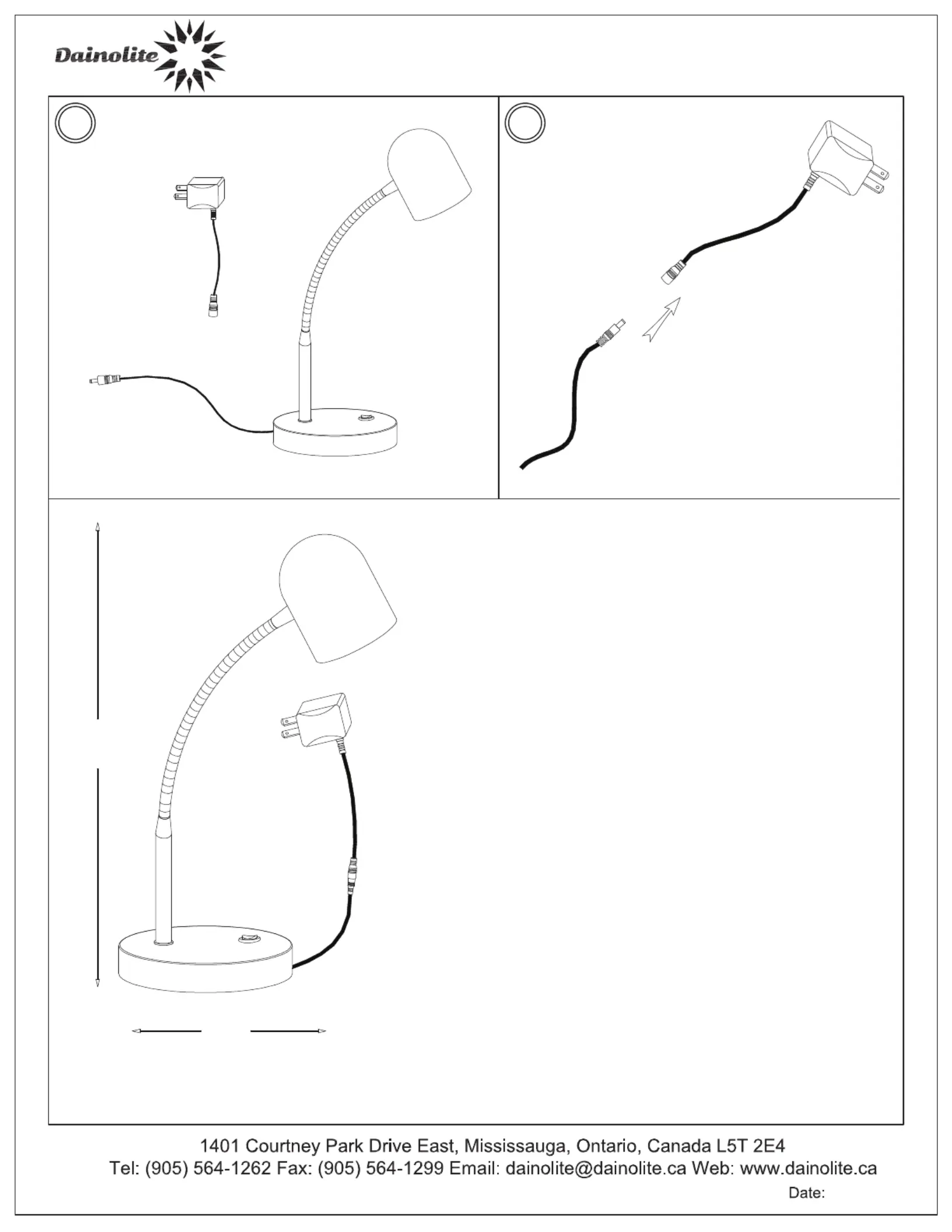 Dainolite

1401 Courtney Park Drive East, Mississauga, Ontario, Canada L5T 2E4
Tel: (905) 564-1262 Fax: (905) 564-1299 Email: dainolite@dainolite.ca Web: www.dainolite.ca
Date: