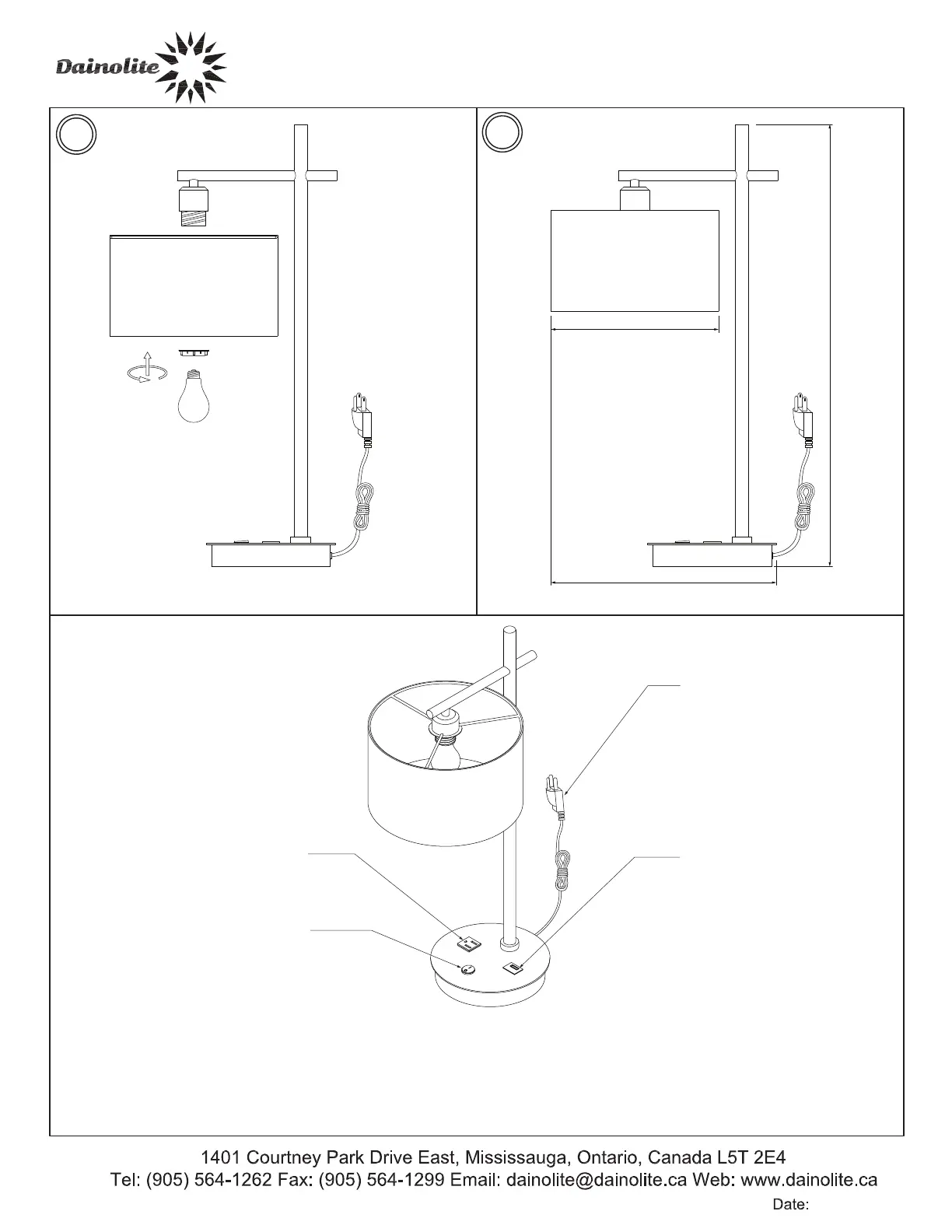 Dainolite

1401 Courtney Park Drive East, Mississauga, Ontario, Canada L5T 2E4
Tel: (905) 564-1262 Fax: (905) 564-1299 Email: dainolite@dainolite.ca Web: www.dainolite.ca

Date: