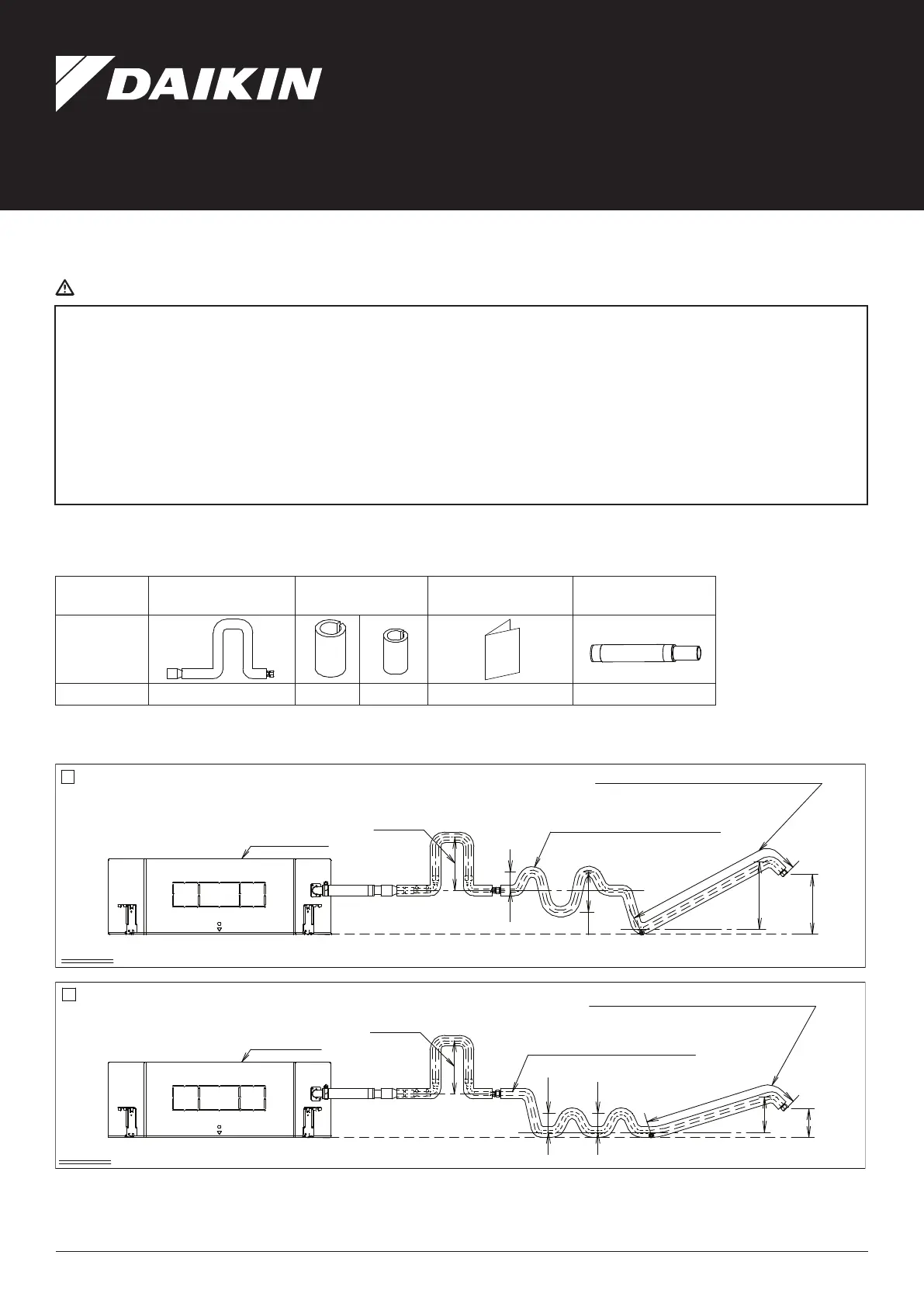 DAIKIN