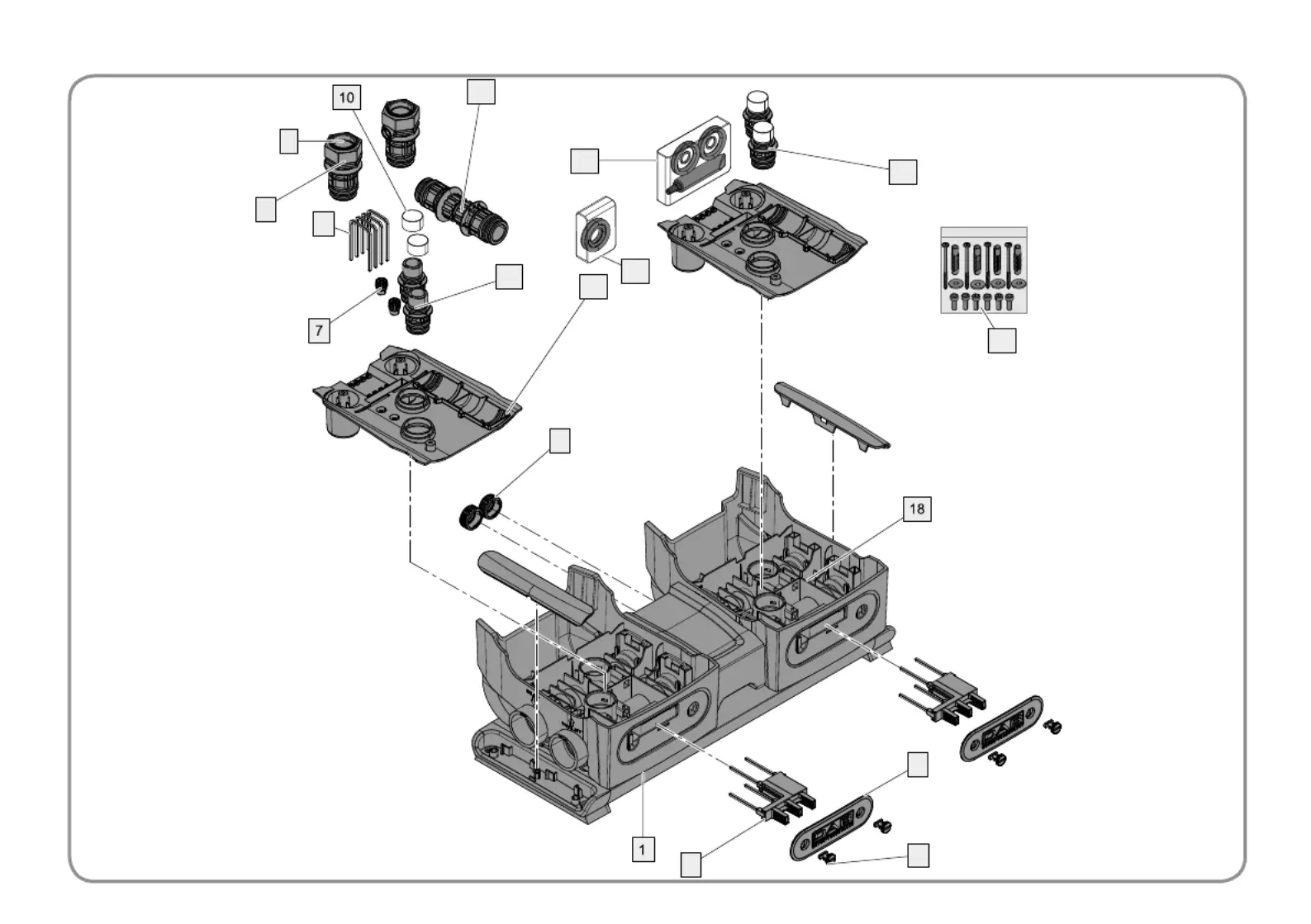 10

7

18

1