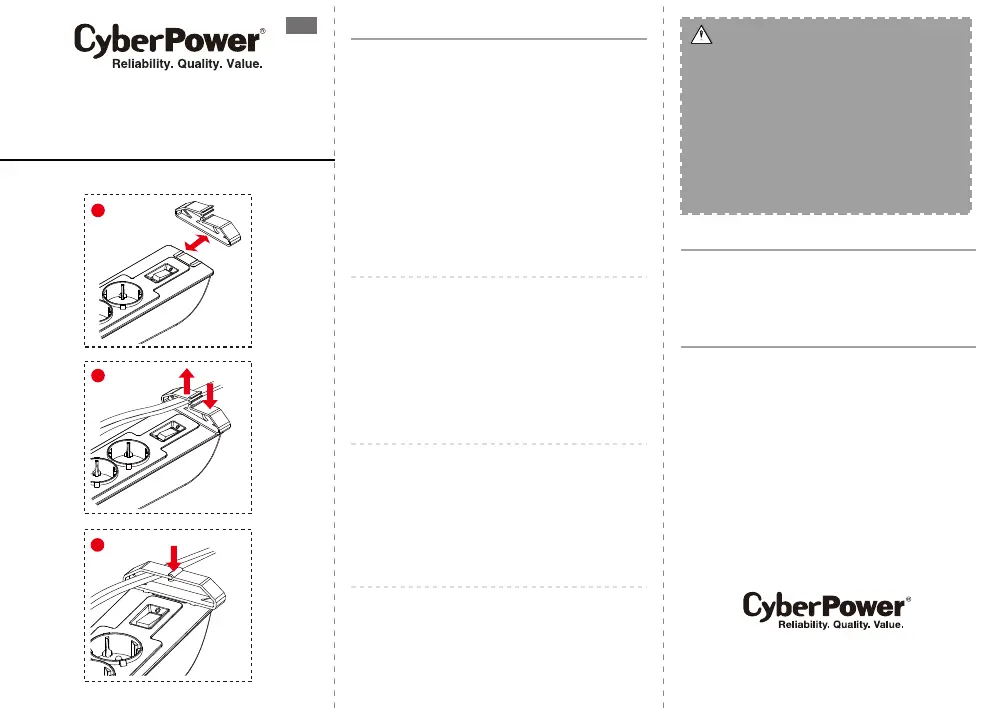 CyberPower®
Reliability. Quality. Value.

CyberPower®
Reliability. Quality. Value.