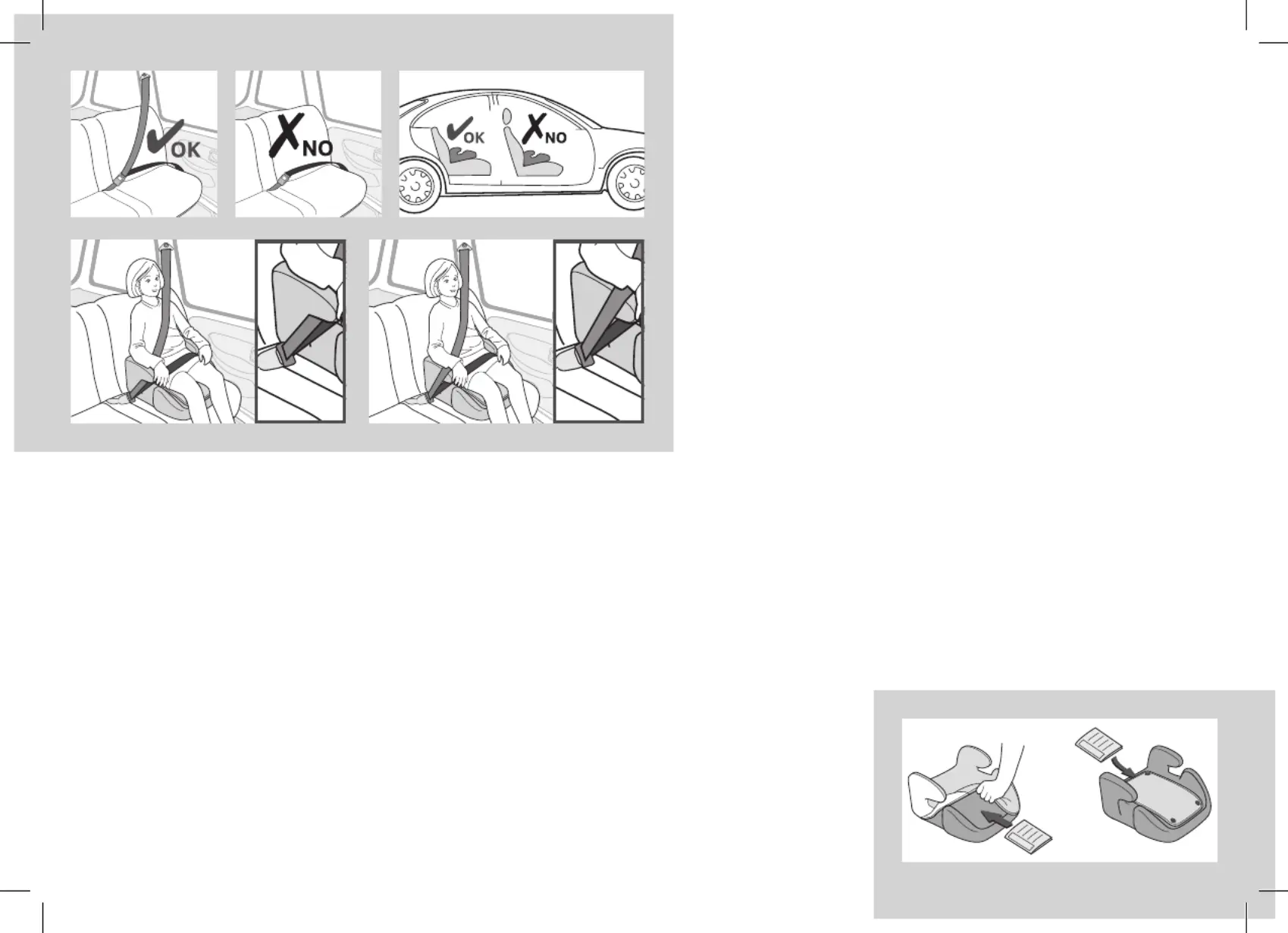 OK

NO

OK

NO