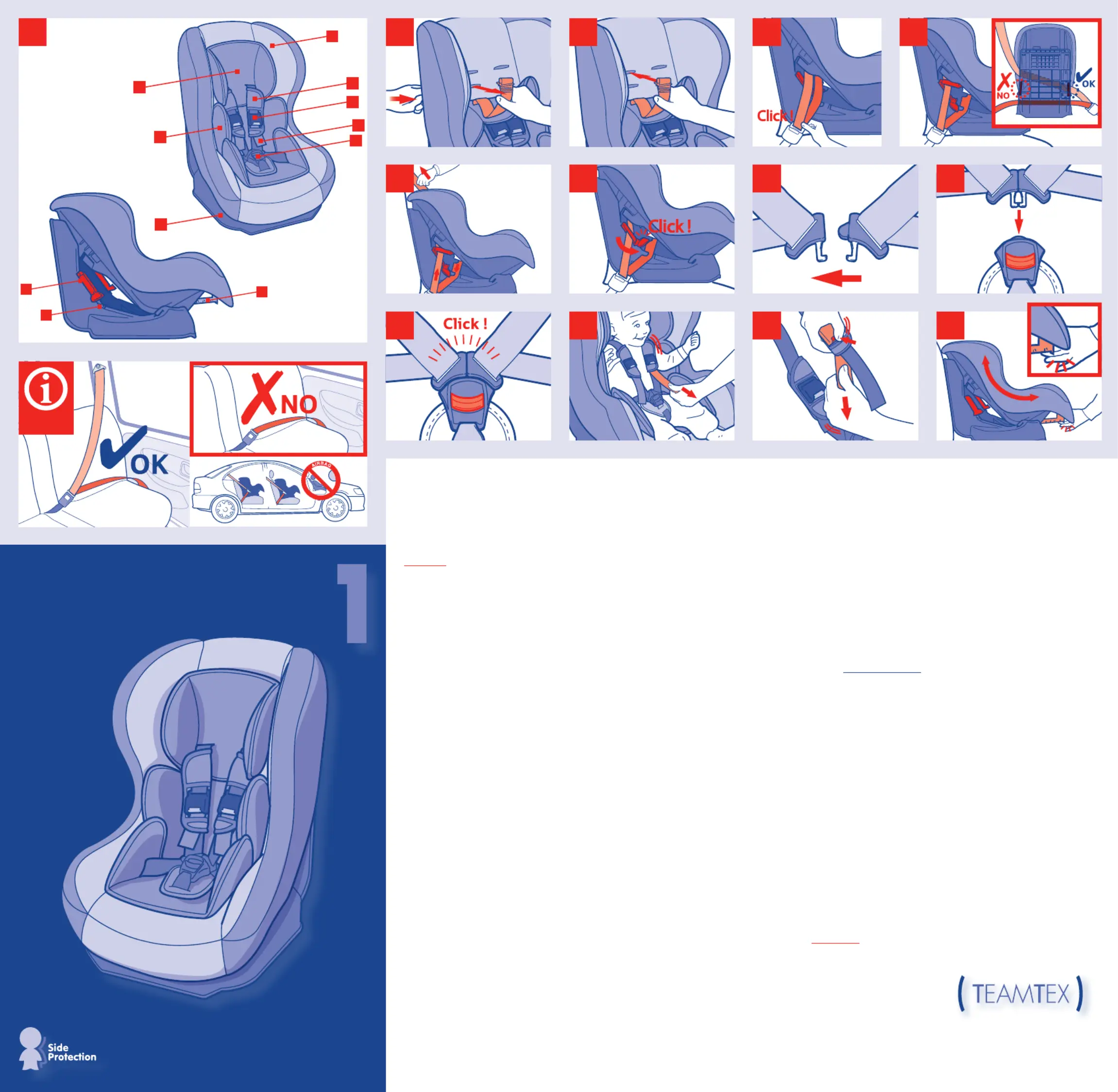 Click !

NO

OK

Click !

Click !

OK

NO

AIRBAG

1

Side Protection

TEAMTEX