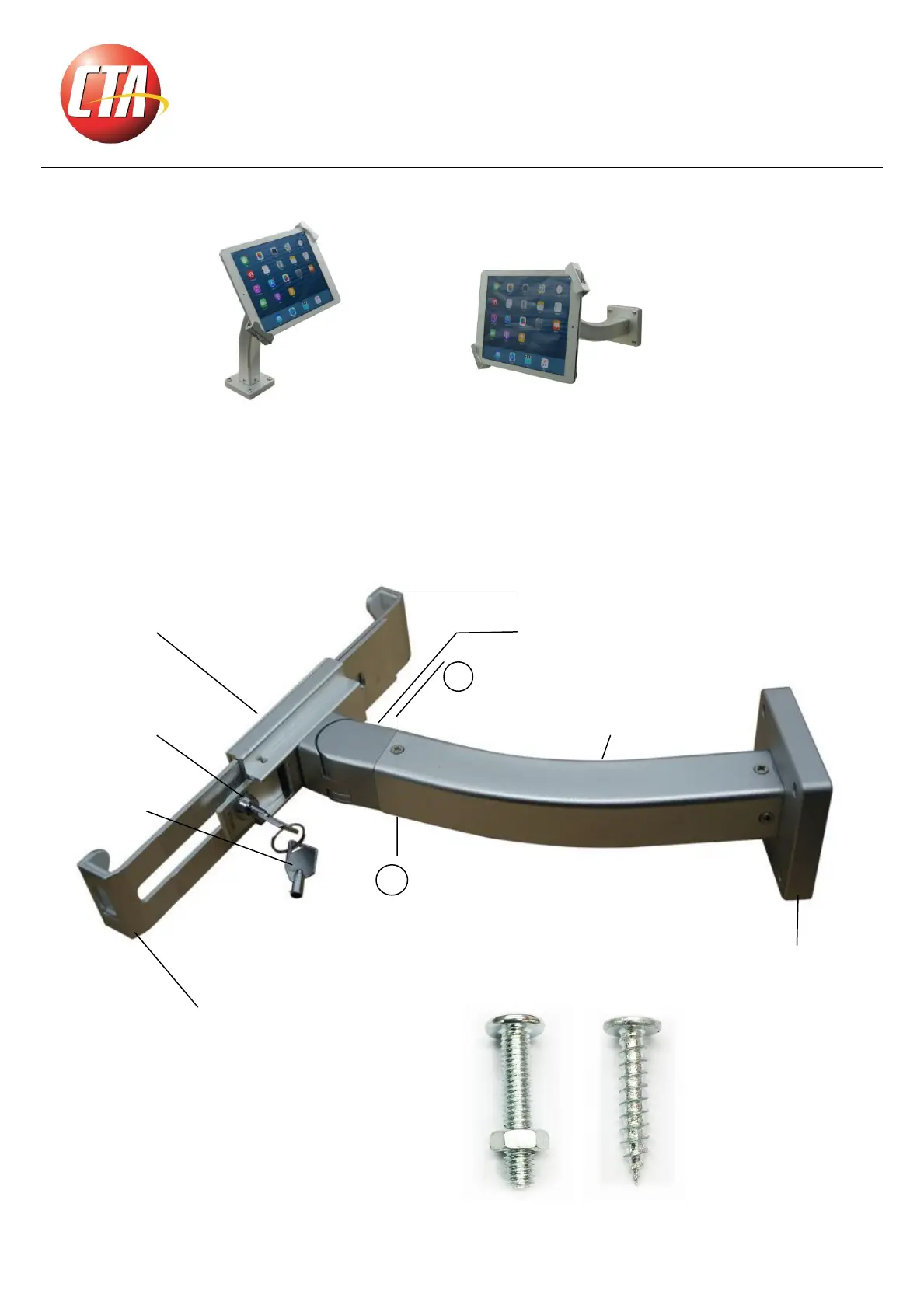 CTA