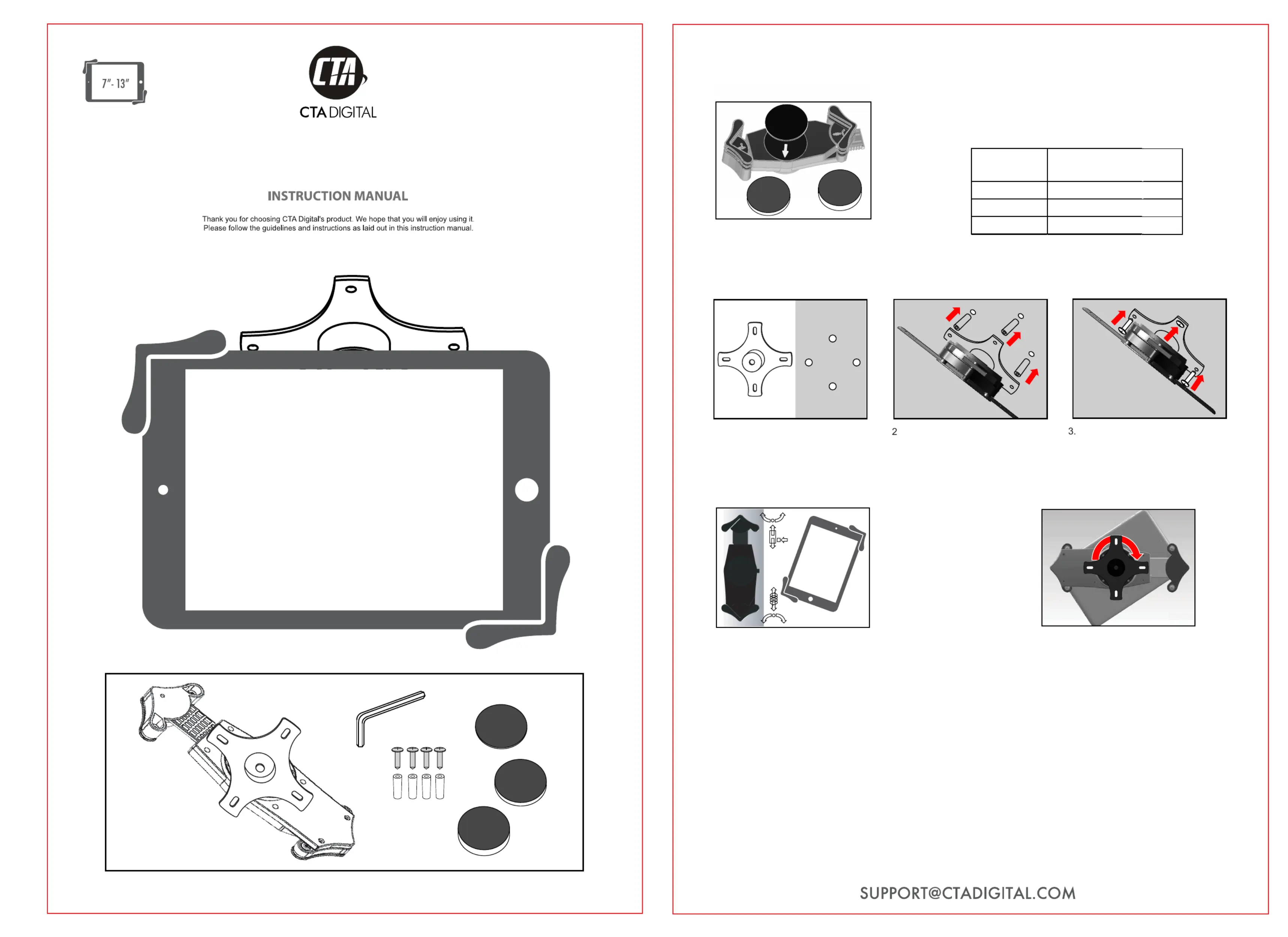 7"- 13"

CTA

CTA DIGITAL

INSTRUCTION MANUAL

Thank you for choosing CTA Digital's product. We hope that you will enjoy using it. Please follow the guidelines and instructions as laid out in this instruction manual.

2

3.

SUPPORT@CTADIGITAL.COM