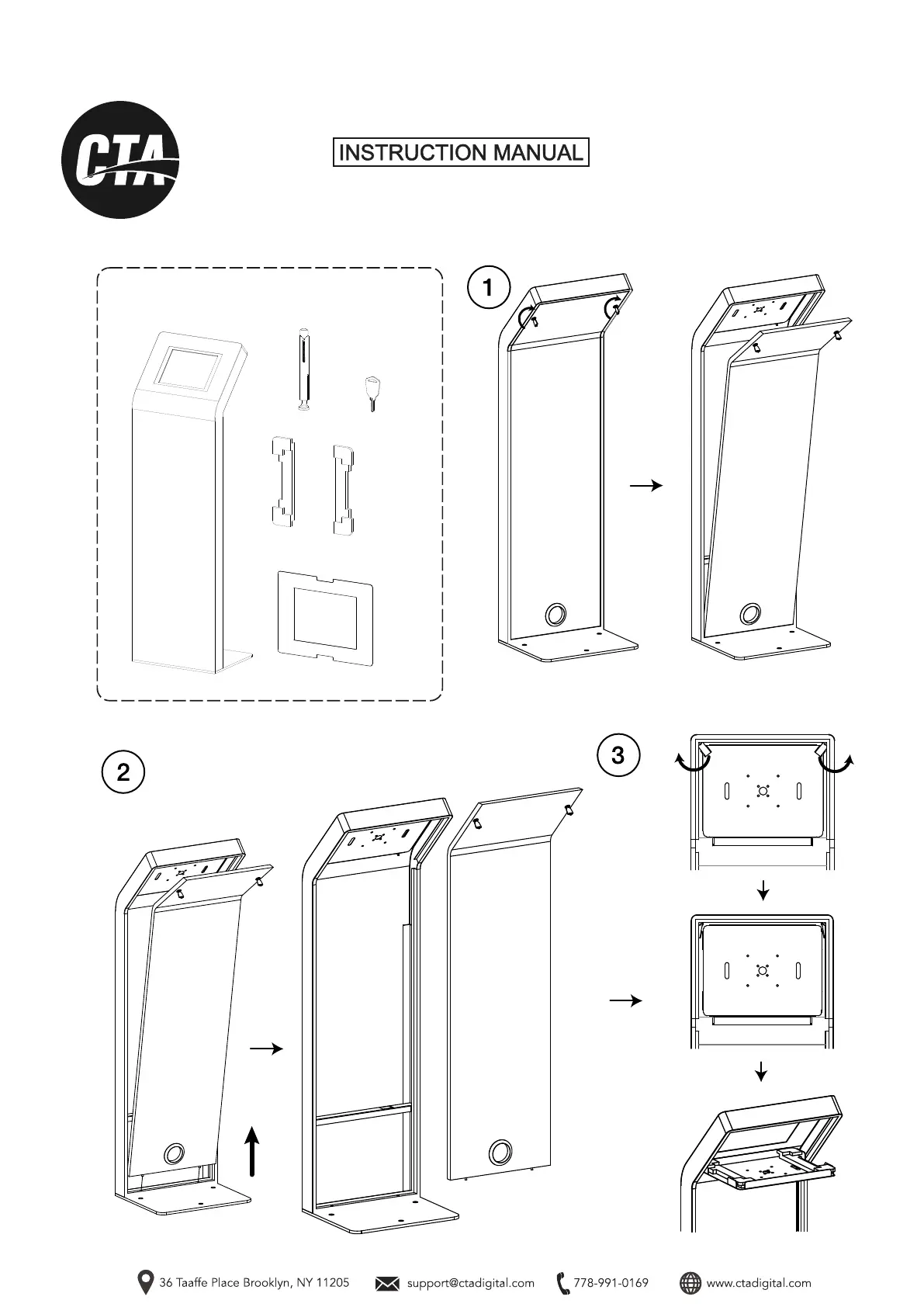 CTA

INSTRUCTION MANUAL

1

2

3

36 Taaffe Place Brooklyn, NY 11205 support@ctadigital.com 778-991-0169 www.ctadigital.com