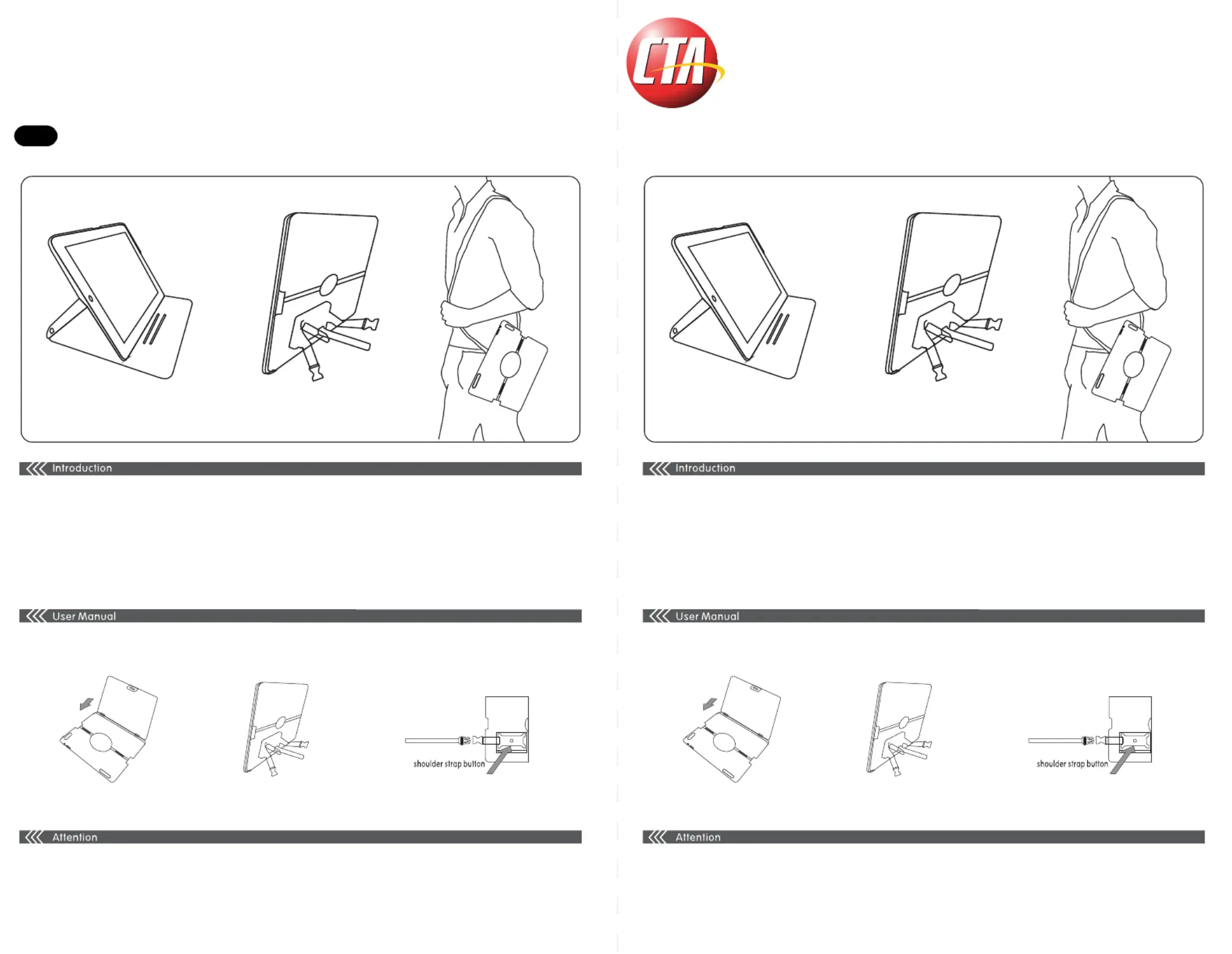 CTA

Introduction

User Manual

shoulder strap button

Attention

Introduction

User Manual

shoulder strap button

Attention