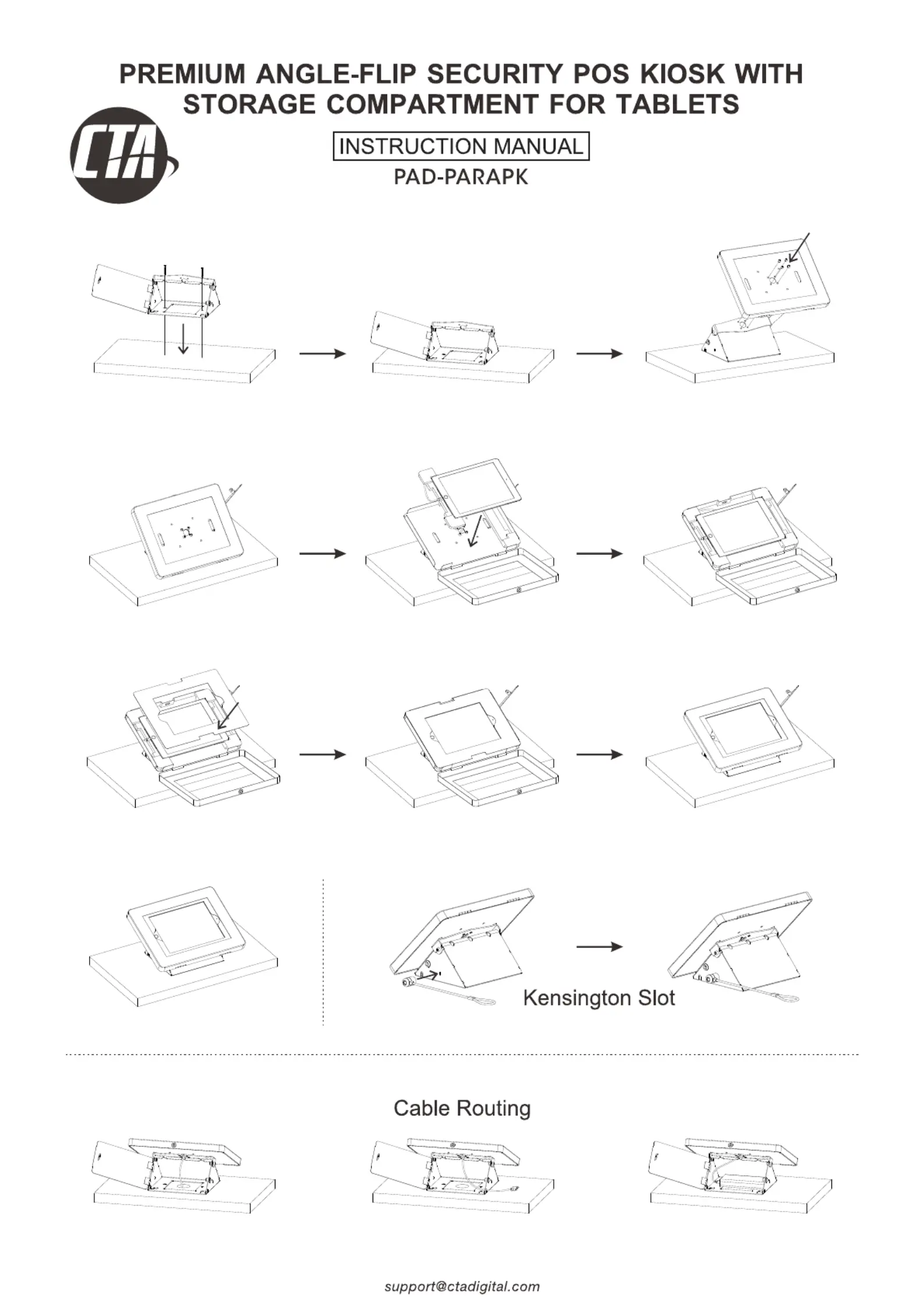 PREMIUM ANGLE-FLIP SECURITY POS KIOSK WITH STORAGE COMPARTMENT FOR TABLETS

CTA

INSTRUCTION MANUAL

PAD-PARAPK

Kensington Slot

Cable Routing

support@ctadigital.com